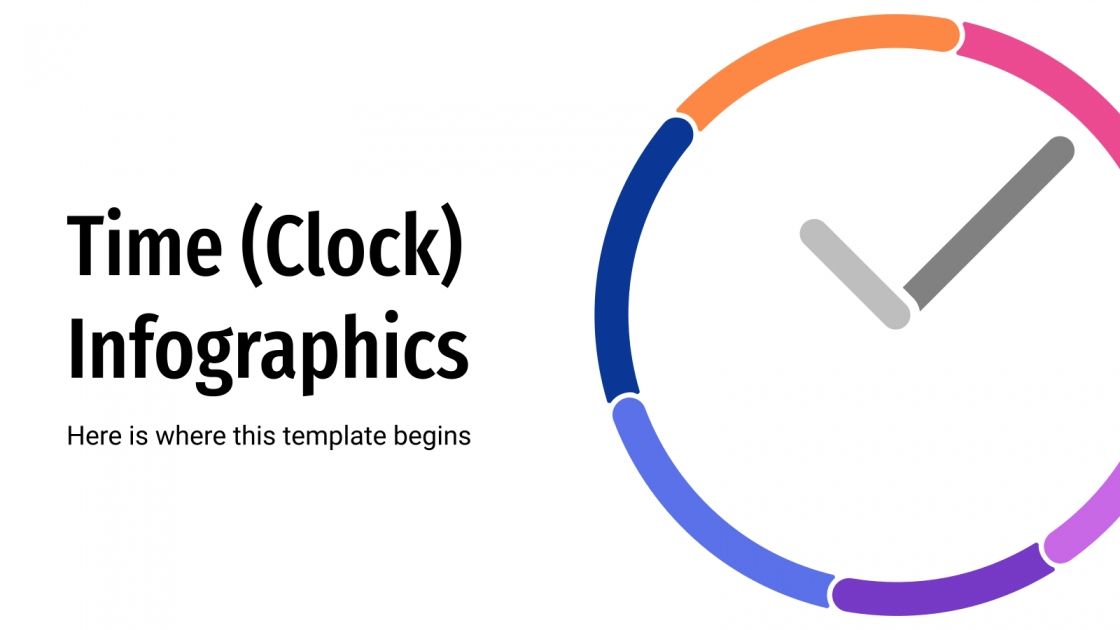 Time (Clock) Infographics

Here is where this template begins