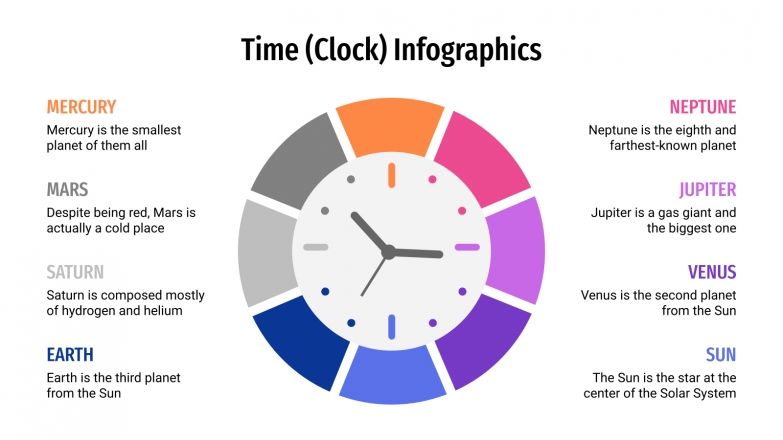 Time (Clock) Infographics

MERCURY
Mercury is the smallest planet of them all

MARS
Despite being red, Mars is actually a cold place

SATURN
Saturn is composed mostly of hydrogen and helium

EARTH
Earth is the third planet from the Sun

NEPTUNE
Neptune is the eighth and farthest-known planet

JUPITER
Jupiter is a gas giant and the biggest one

VENUS
Venus is the second planet from the Sun

SUN
The Sun is the star at the center of the Solar System