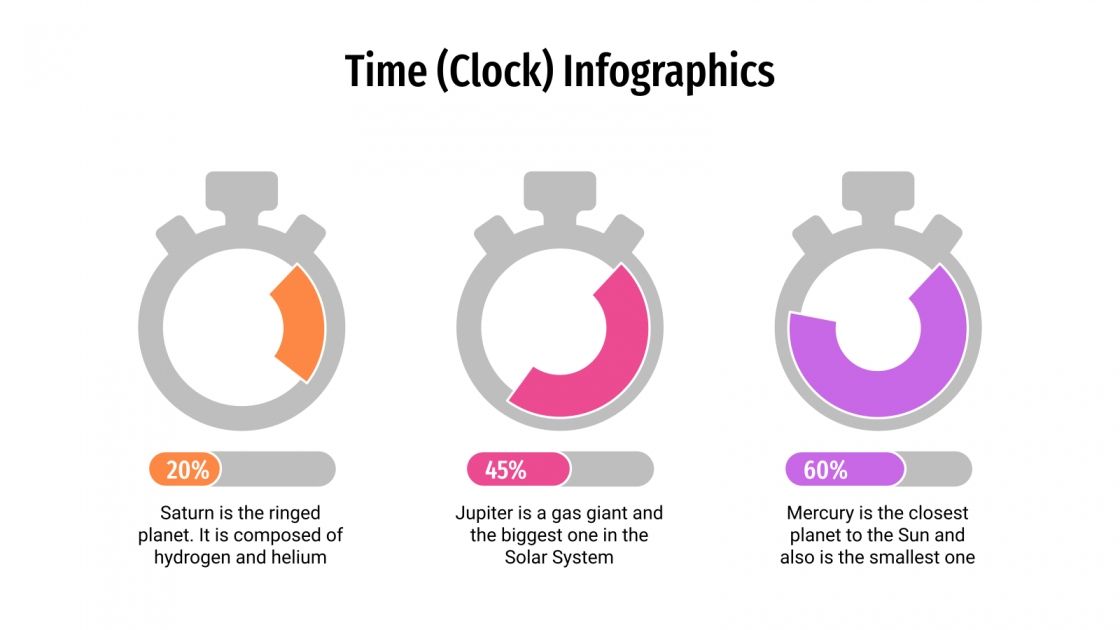 Time (Clock) Infographics

20%

Saturn is the ringed planet. It is composed of hydrogen and helium

45%

Jupiter is a gas giant and the biggest one in the Solar System

60%

Mercury is the closest planet to the Sun and also is the smallest one