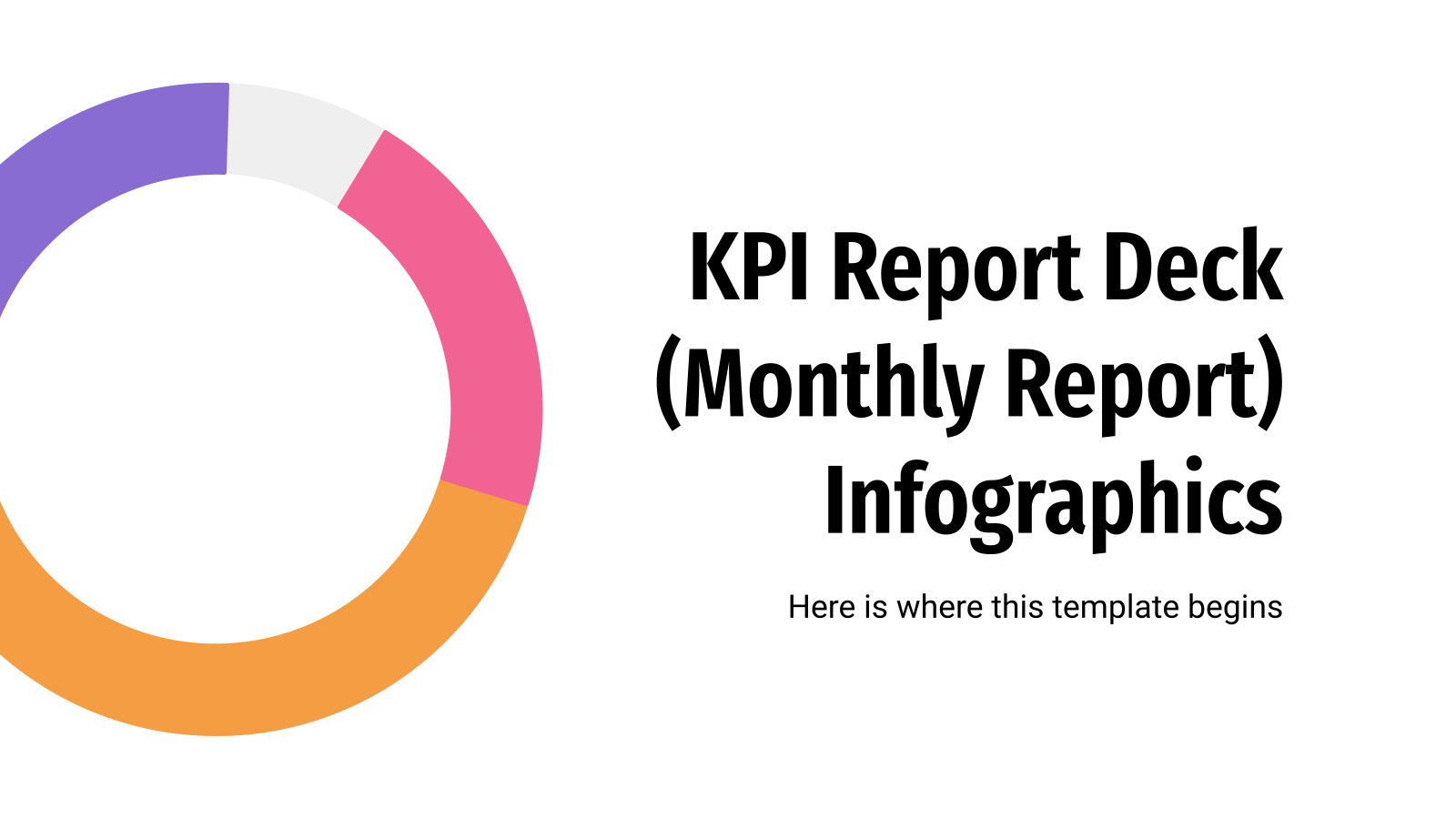 KPI Report Deck (Monthly Report) Infographics

Here is where this template begins