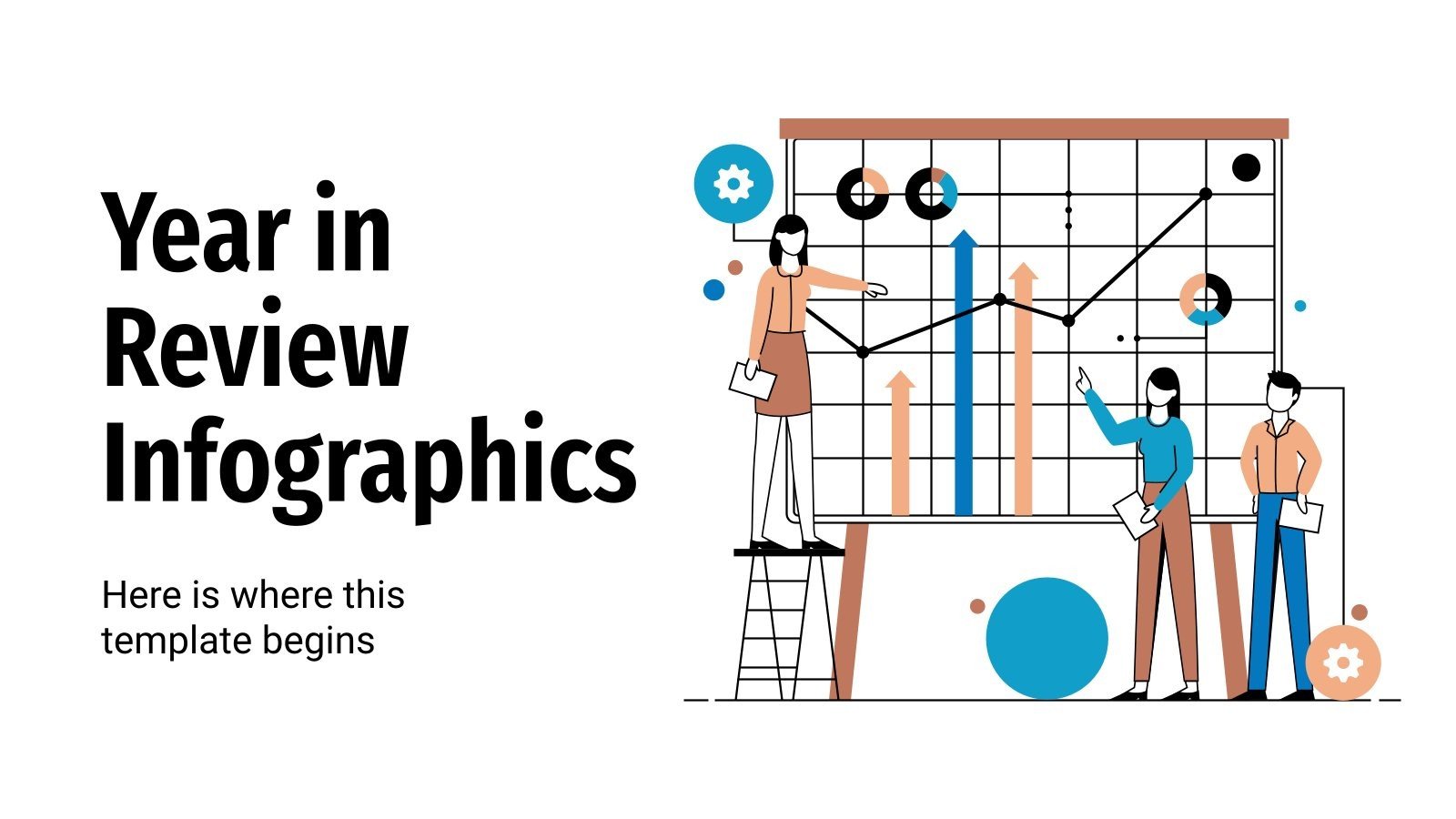 Year in Review Infographics

Here is where this template begins