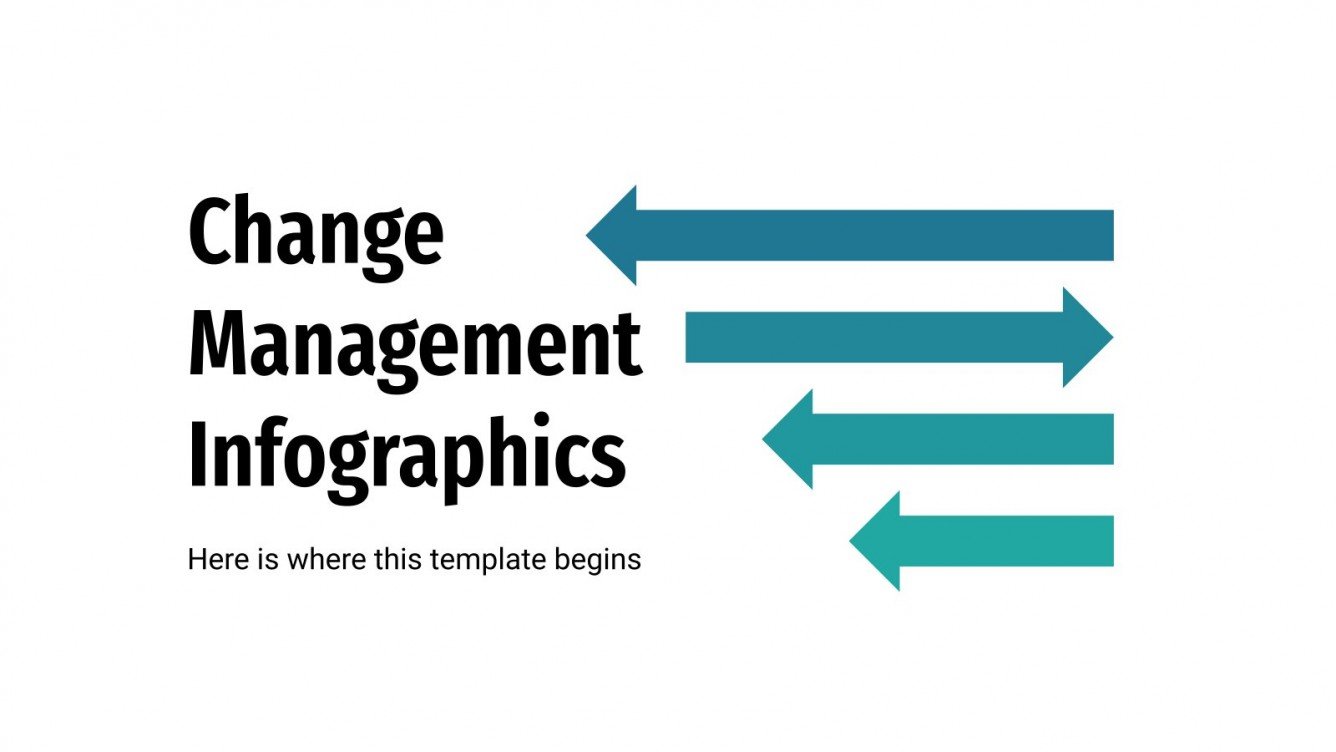 Change Management Infographics

Here is where this template begins