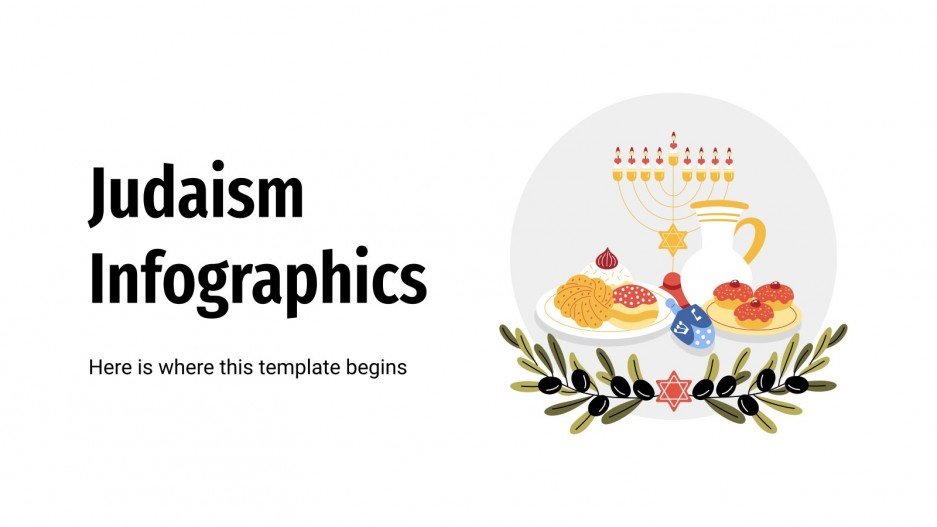 Judaism Infographics

Here is where this template begins