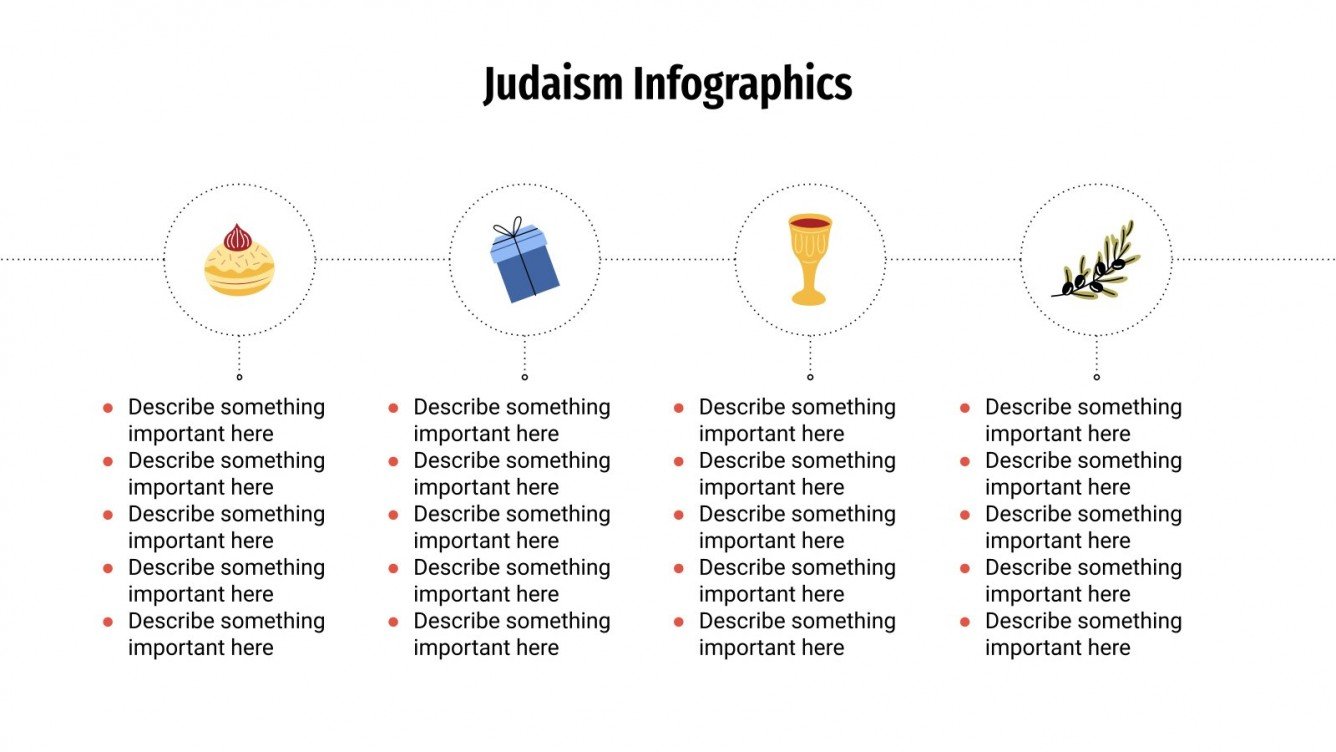 Judaism Infographics

- Describe something important here
- Describe something important here
- Describe something important here
- Describe something important here
- Describe something important here

- Describe something important here
- Describe something important here
- Describe something important here
- Describe something important here
- Describe something important here

- Describe something important here
- Describe something important here
- Describe something important here
- Describe something important here
- Describe something important here

- Describe something important here
- Describe something important here
- Describe something important here
- Describe something important here
- Describe something important here