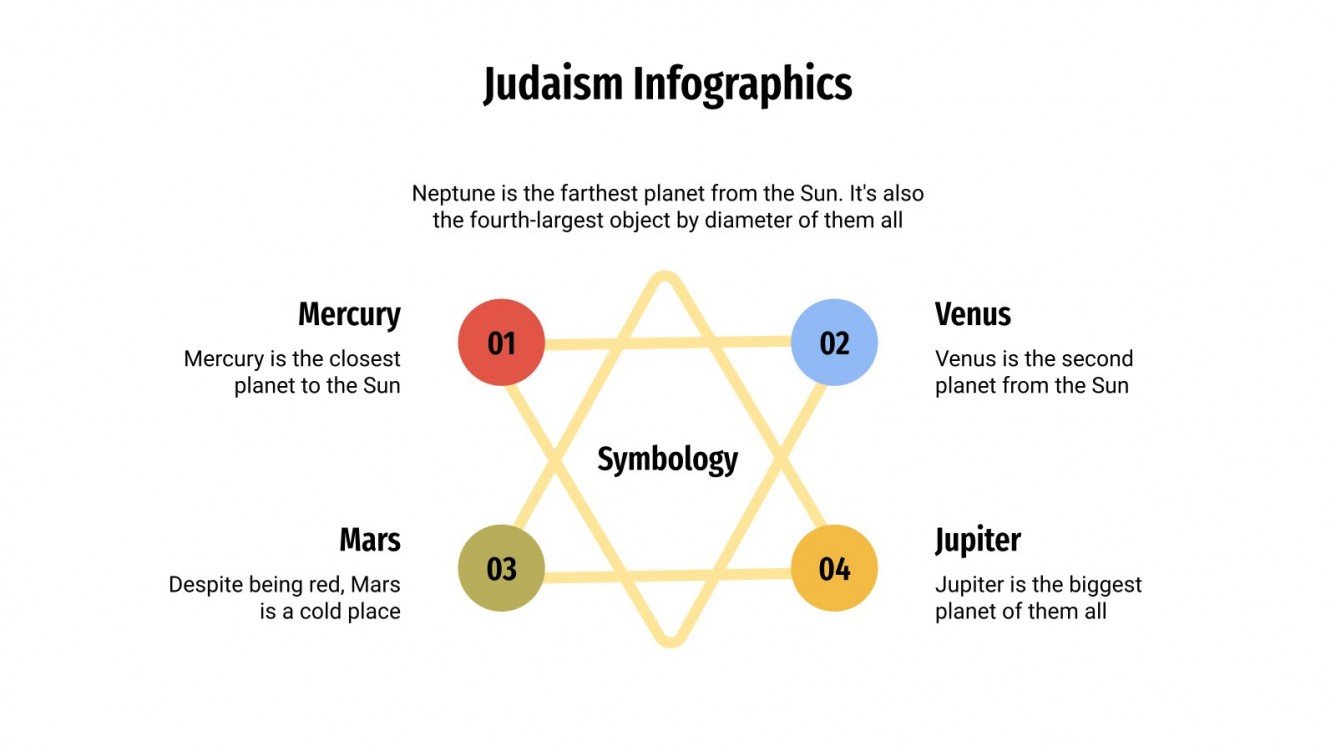 Judaism Infographics

Neptune is the farthest planet from the Sun. It's also the fourth-largest object by diameter of them all

Mercury

Mercury is the closest planet to the Sun

01

02

Venus

Venus is the second planet from the Sun

Symbology

Mars

Despite being red, Mars is a cold place

03

04

Jupiter

Jupiter is the biggest planet of them all