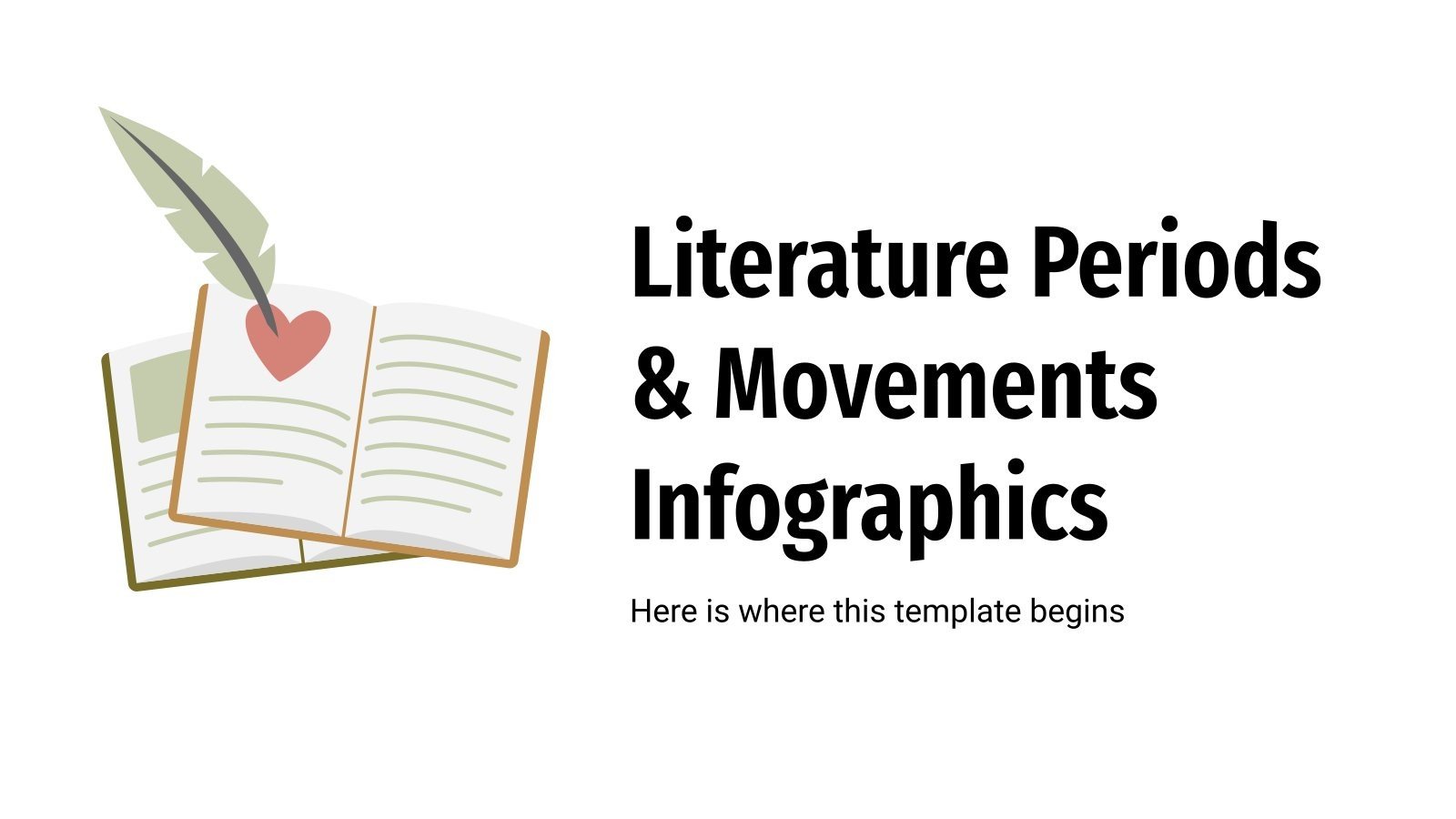 Literature Periods & Movements Infographics

Here is where this template begins