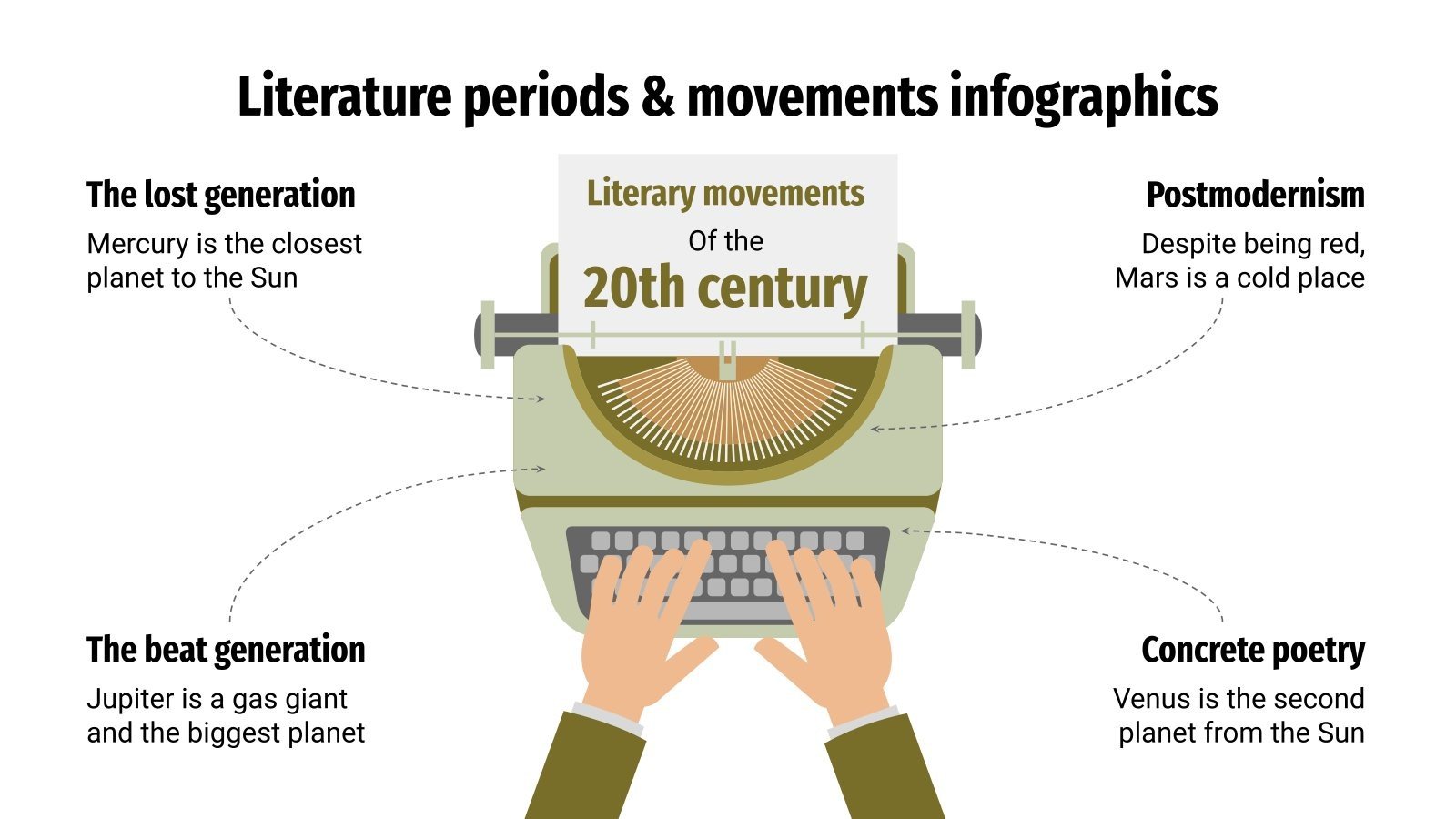 Literature periods & movements infographics

The lost generation
Mercury is the closest planet to the Sun

Literary movements
Of the
20th century

Postmodernism
Despite being red, Mars is a cold place

The beat generation
Jupiter is a gas giant and the biggest planet

Concrete poetry
Venus is the second planet from the Sun