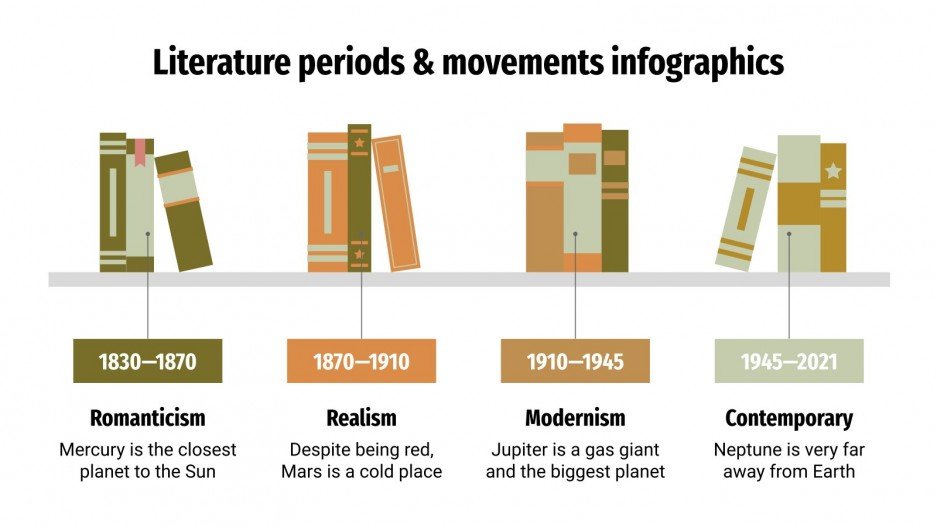 Literature periods & movements infographics

1830—1870

Romanticism

Mercury is the closest planet to the Sun

1870—1910

Realism

Despite being red, Mars is a cold place

1910—1945

Modernism

Jupiter is a gas giant and the biggest planet

1945—2021

Contemporary

Neptune is very far away from Earth