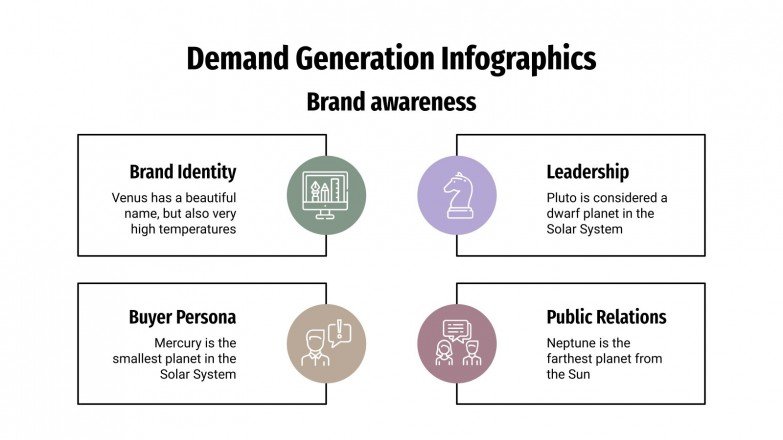 Demand Generation Infographics

Brand awareness

Brand Identity

Venus has a beautiful name, but also very high temperatures

Leadership

Pluto is considered a dwarf planet in the Solar System

Buyer Persona

Mercury is the smallest planet in the Solar System

Public Relations

Neptune is the farthest planet from the Sun