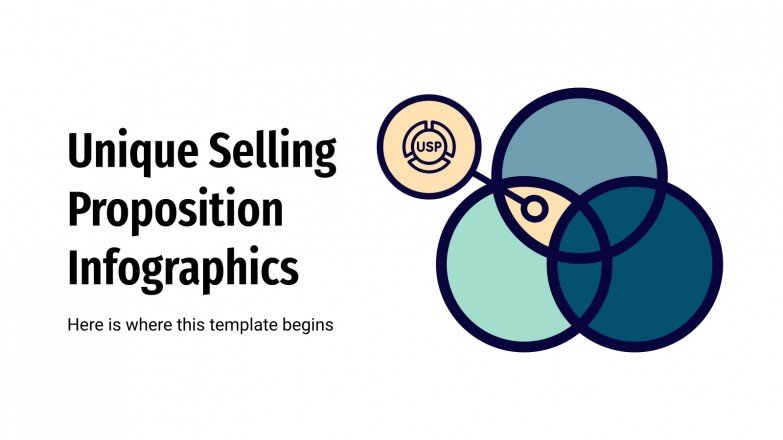 Unique Selling Proposition Infographics

Here is where this template begins

USP