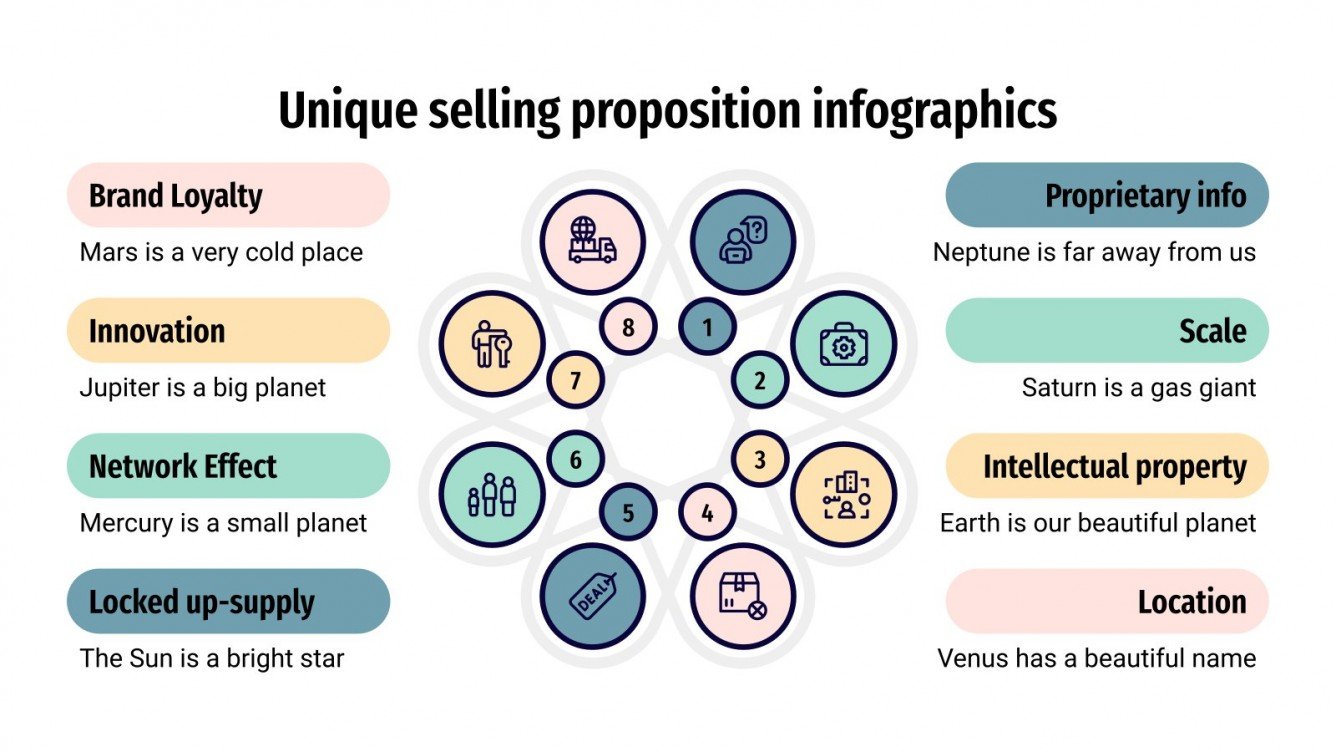 Unique selling proposition infographics

Brand Loyalty

Mars is a very cold place

Innovation

Jupiter is a big planet

Network Effect

Mercury is a small planet

Locked up-supply

The Sun is a bright star

8

1

7

2

6

3

5

4

DEAL

Proprietary info

Neptune is far away from us

Scale

Saturn is a gas giant

Intellectual property

Earth is our beautiful planet

Location

Venus has a beautiful name