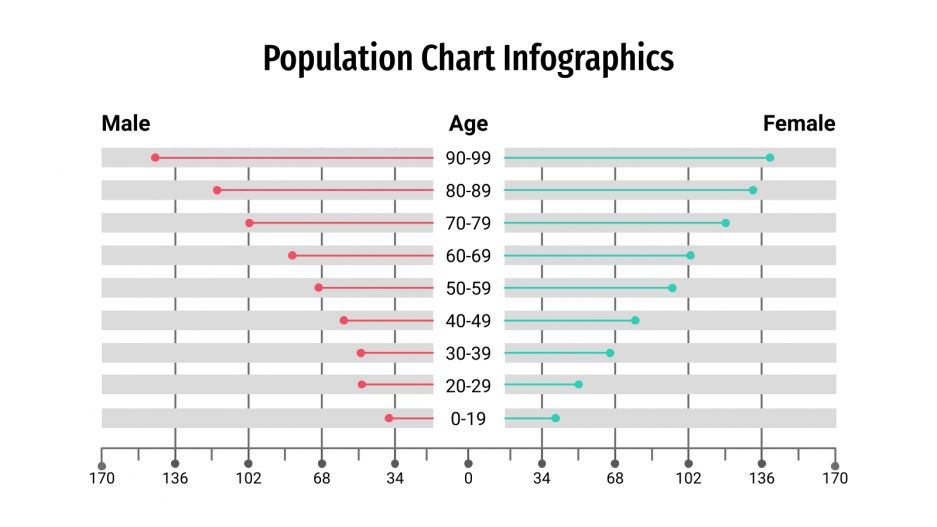 Population Chart Infographics

Male

Age

Female

90-99
80-89
70-79
60-69
50-59
40-49
30-39
20-29
0-19

170
136
102
68
34
0
34
68
102
136
170