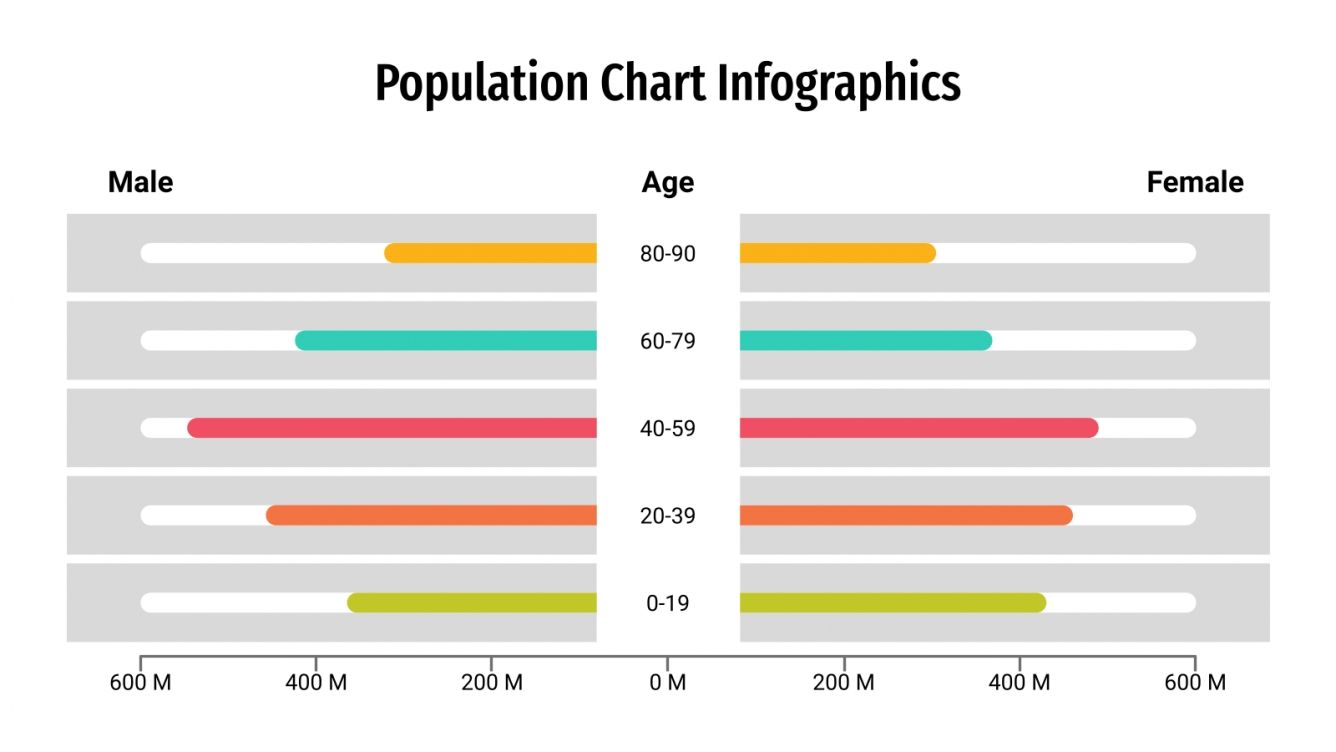 Population Chart Infographics

Male

Age

Female

80-90

60-79

40-59

20-39

0-19

600 M 400 M 200 M 0 M 200 M 400 M 600 M