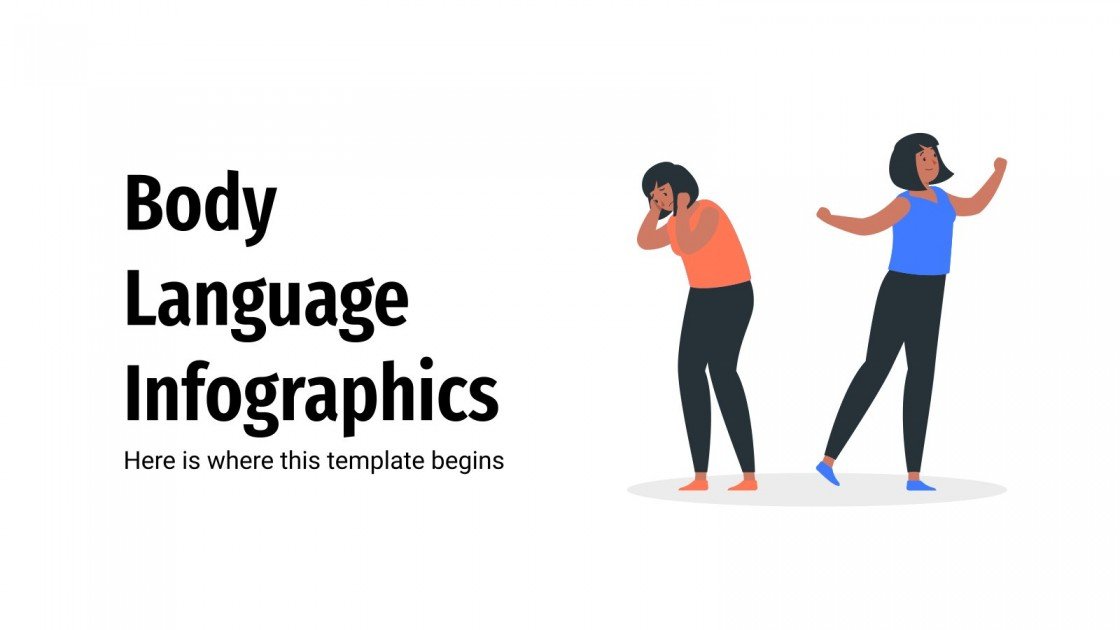 Body Language Infographics

Here is where this template begins