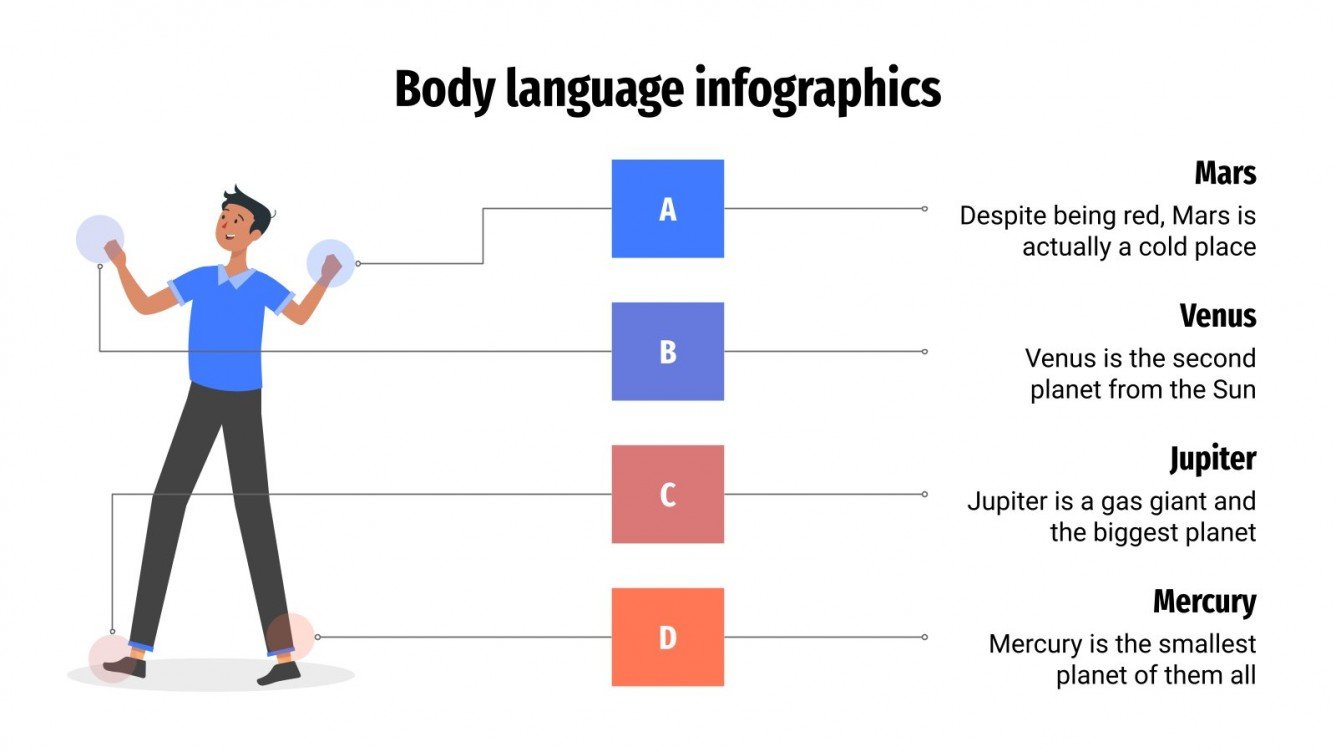 Body language infographics

A

Mars
Despite being red, Mars is actually a cold place

B

Venus
Venus is the second planet from the Sun

C

Jupiter
Jupiter is a gas giant and the biggest planet

D

Mercury
Mercury is the smallest planet of them all