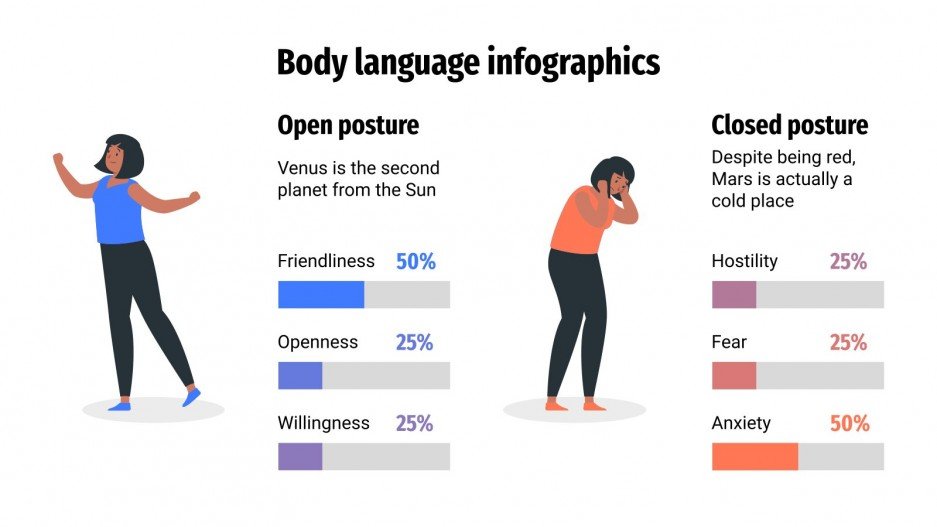 Body language infographics

Open posture

Venus is the second planet from the Sun

Friendliness 50%

Openness 25%

Willingness 25%

Closed posture

Despite being red, Mars is actually a cold place

Hostility 25%

Fear 25%

Anxiety 50%