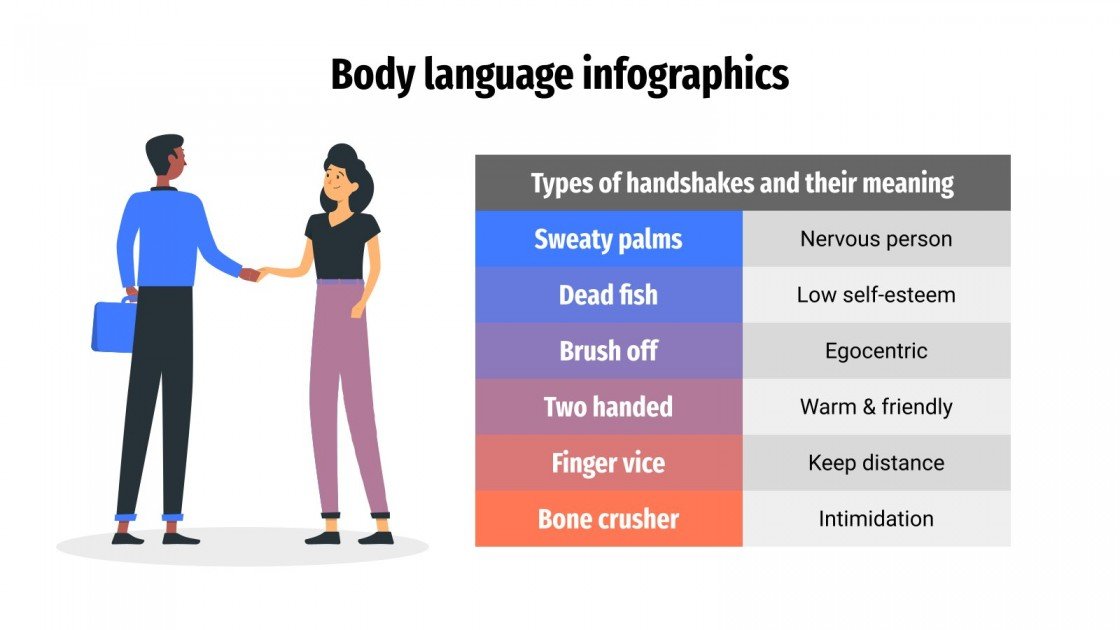 Body language infographics

| Types of handshakes and their meaning | |
|---|---|
| Sweaty palms | Nervous person |
| Dead fish | Low self-esteem |
| Brush off | Egocentric |
| Two handed | Warm & friendly |
| Finger vice | Keep distance |
| Bone crusher | Intimidation |