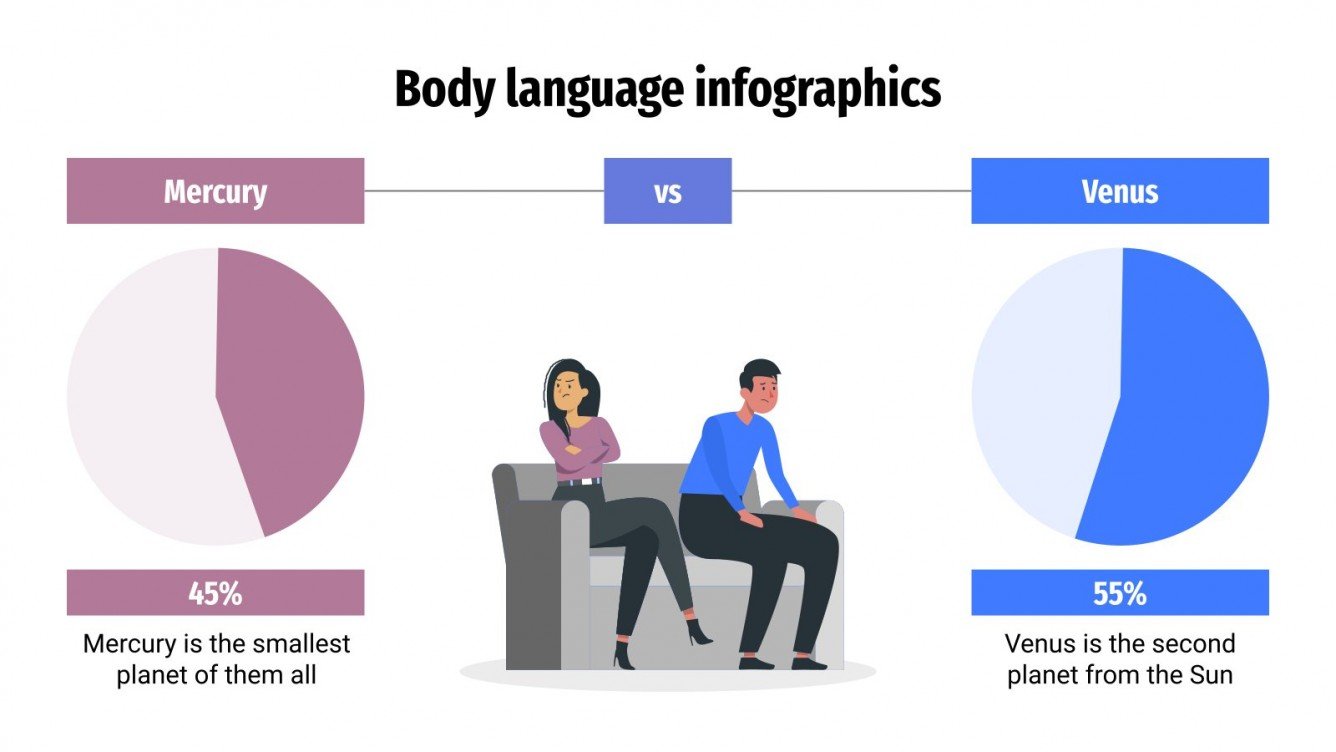 Body language infographics

Mercury

vs

Venus

45%

Mercury is the smallest planet of them all

55%

Venus is the second planet from the Sun