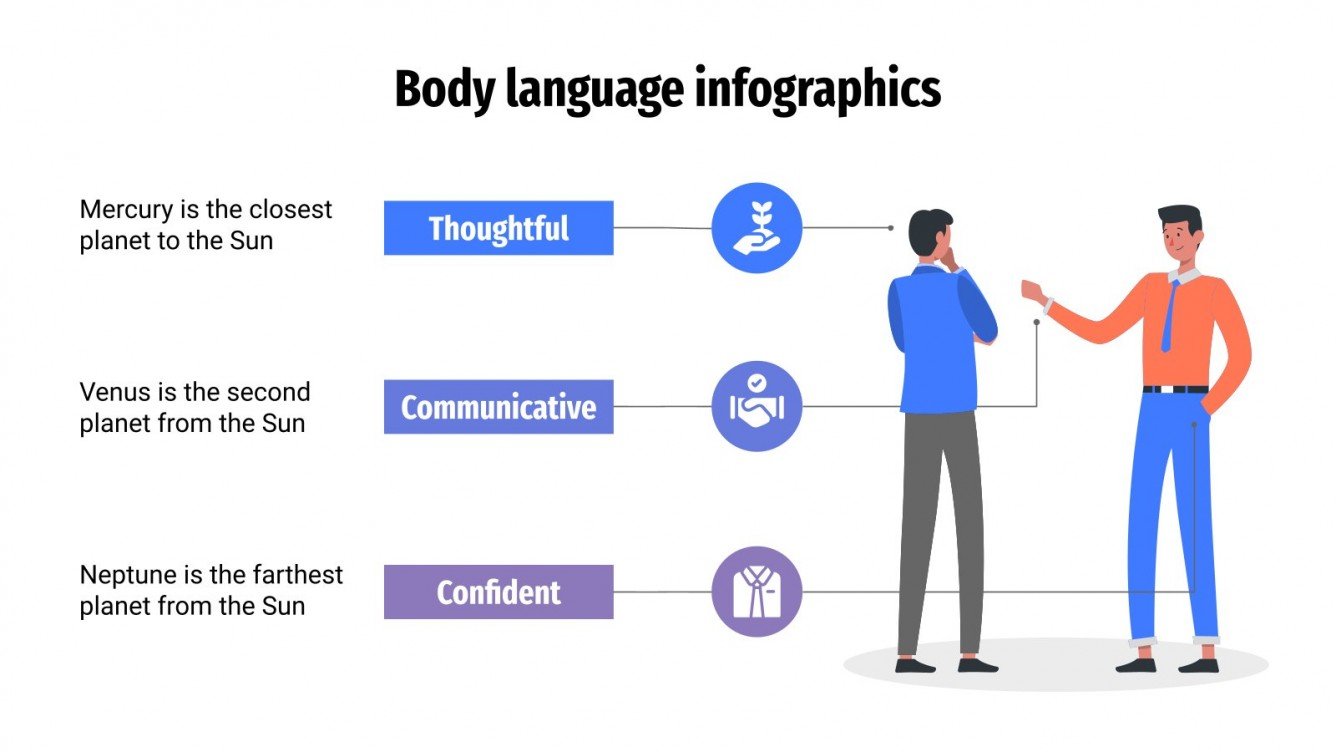 Body language infographics

Mercury is the closest planet to the Sun

Thoughtful

Venus is the second planet from the Sun

Communicative

Neptune is the farthest planet from the Sun

Confident