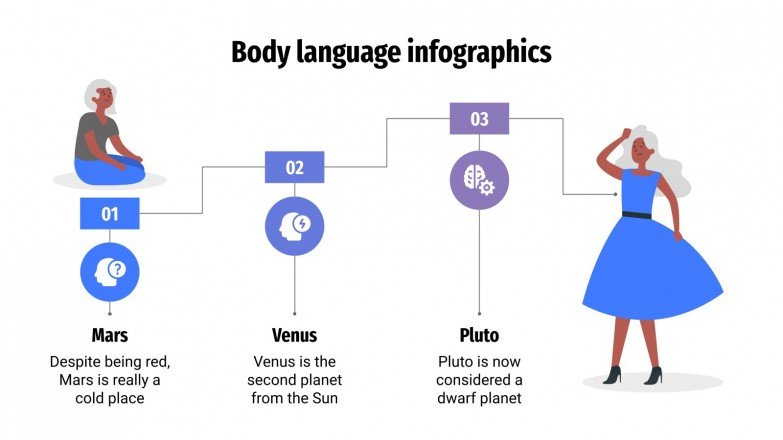 Body language infographics

01

Mars

Despite being red, Mars is really a cold place

02

Venus

Venus is the second planet from the Sun

03

Pluto

Pluto is now considered a dwarf planet