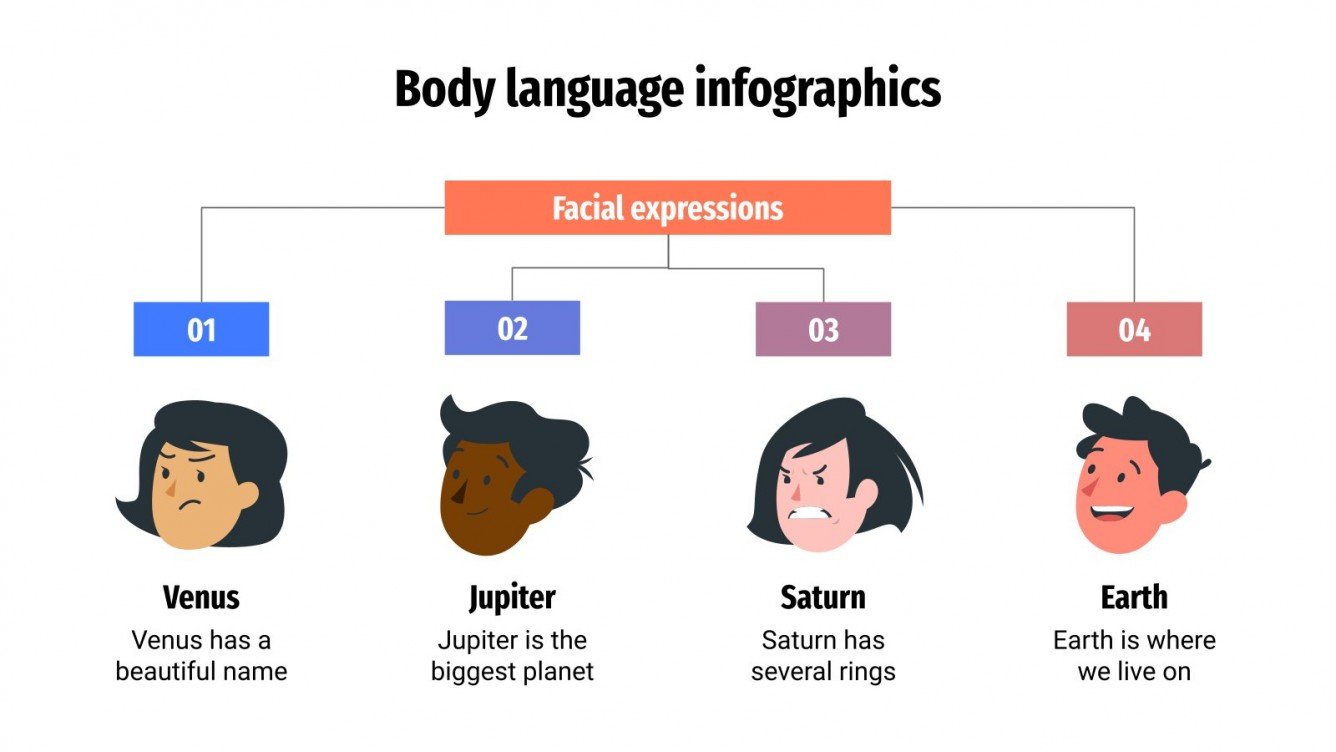 Body language infographics

Facial expressions

01

02

03

04

Venus
Venus has a beautiful name

Jupiter
Jupiter is the biggest planet

Saturn
Saturn has several rings

Earth
Earth is where we live on