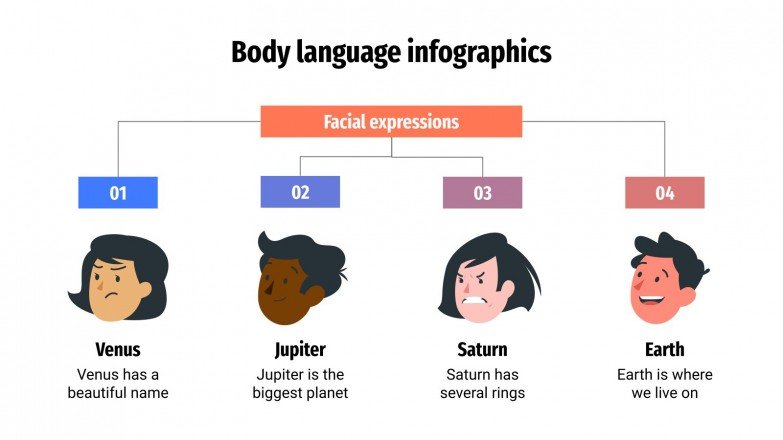 Body language infographics

Facial expressions

01

02

03

04

Venus
Venus has a beautiful name

Jupiter
Jupiter is the biggest planet

Saturn
Saturn has several rings

Earth
Earth is where we live on