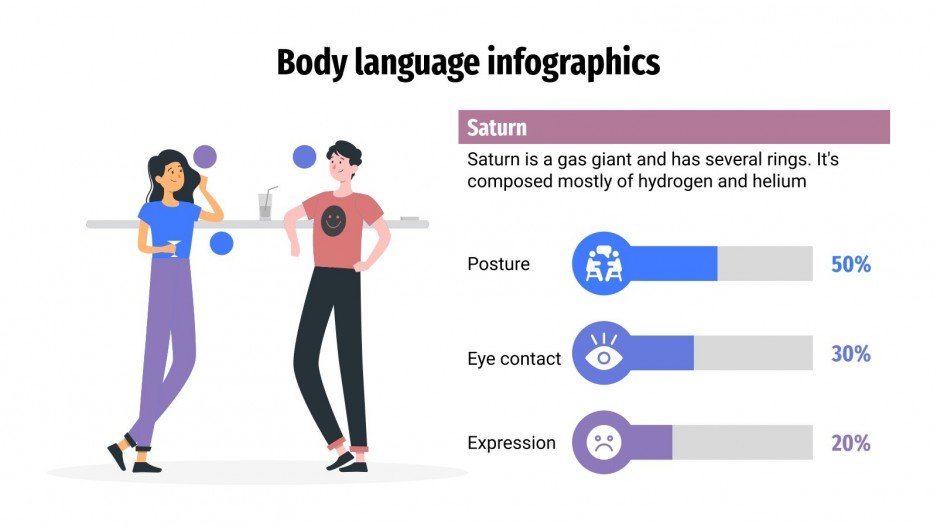 Body language infographics

Saturn

Saturn is a gas giant and has several rings. It's composed mostly of hydrogen and helium

Posture 50%

Eye contact 30%

Expression 20%