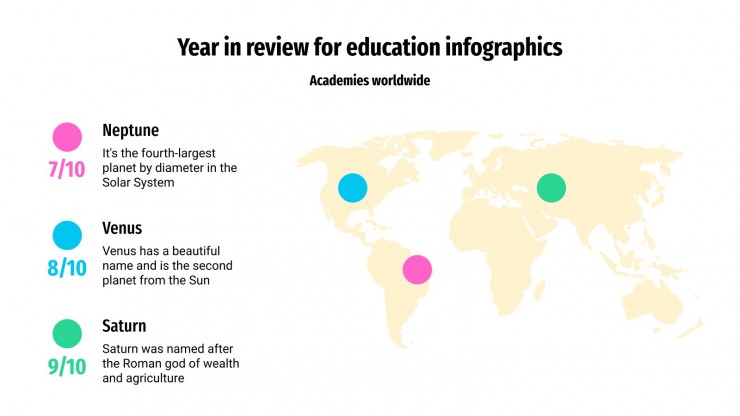 Year in review for education infographics

Academies worldwide

7/10

Neptune

It's the fourth-largest planet by diameter in the Solar System

8/10

Venus

Venus has a beautiful name and is the second planet from the Sun

9/10

Saturn

Saturn was named after the Roman god of wealth and agriculture