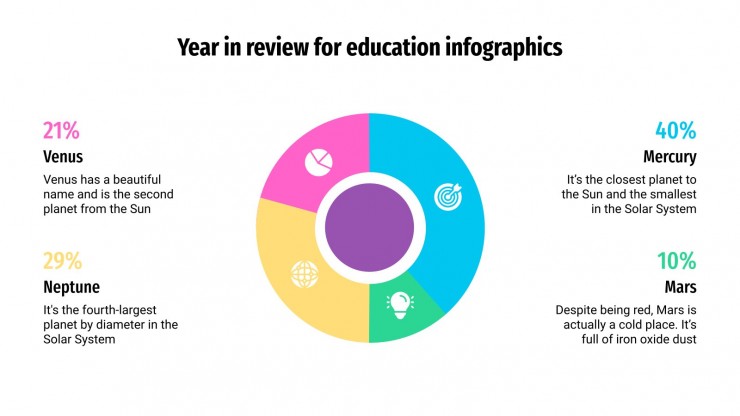 Year in review for education infographics

21%
Venus
Venus has a beautiful name and is the second planet from the Sun

29%
Neptune
It's the fourth-largest planet by diameter in the Solar System

40%
Mercury
It's the closest planet to the Sun and the smallest in the Solar System

10%
Mars
Despite being red, Mars is actually a cold place. It's full of iron oxide dust