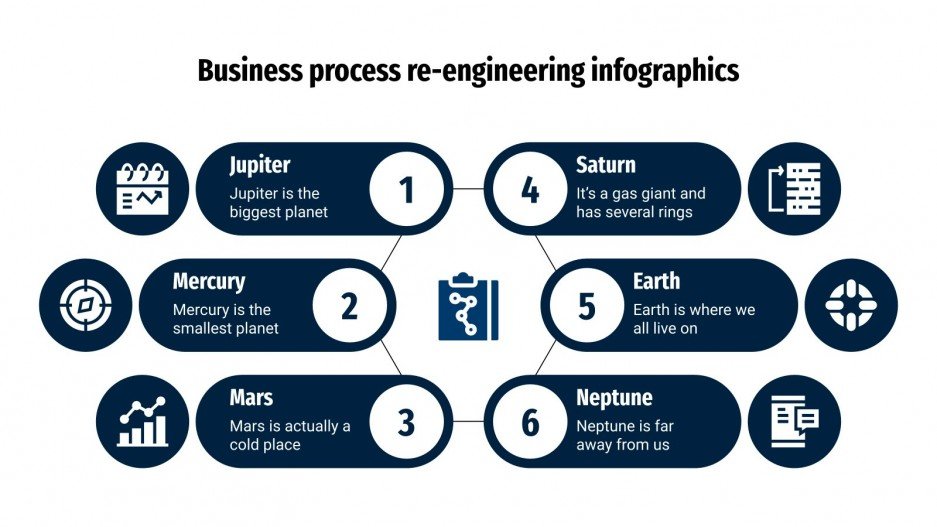 Business process re-engineering infographics

Jupiter
Jupiter is the biggest planet
1

Mercury
Mercury is the smallest planet
2

Mars
Mars is actually a cold place
3

4
Saturn
It's a gas giant and has several rings

5
Earth
Earth is where we all live on

6
Neptune
Neptune is far away from us