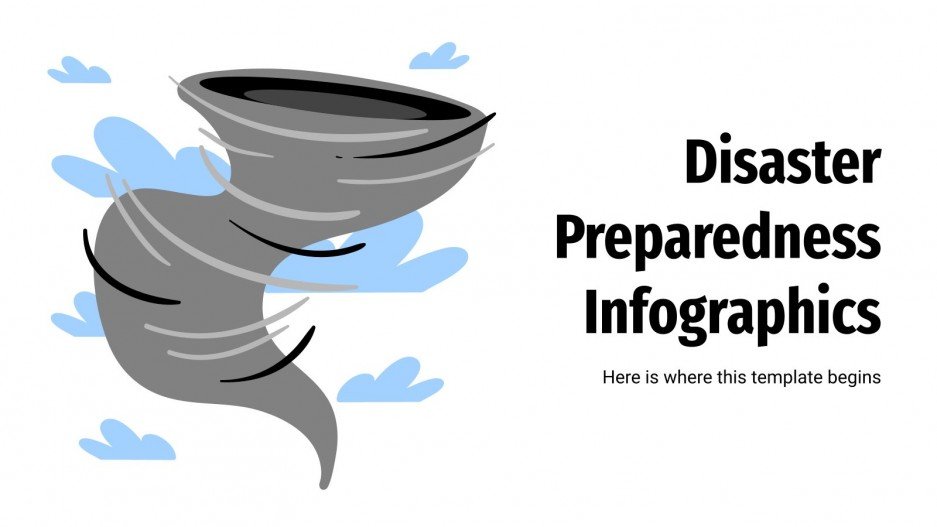 Disaster Preparedness Infographics

Here is where this template begins