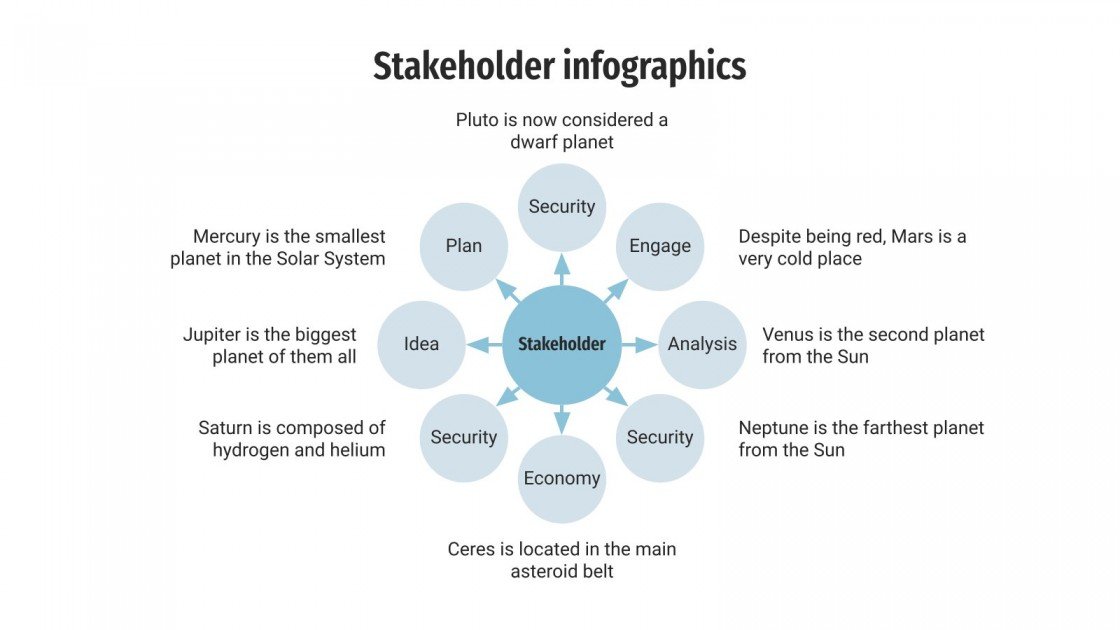 Stakeholder infographics

Pluto is now considered a dwarf planet

Security

Mercury is the smallest planet in the Solar System

Plan

Engage

Despite being red, Mars is a very cold place

Jupiter is the biggest planet of them all

Idea

Stakeholder

Analysis

Venus is the second planet from the Sun

Saturn is composed of hydrogen and helium

Security

Security

Neptune is the farthest planet from the Sun

Economy

Ceres is located in the main asteroid belt