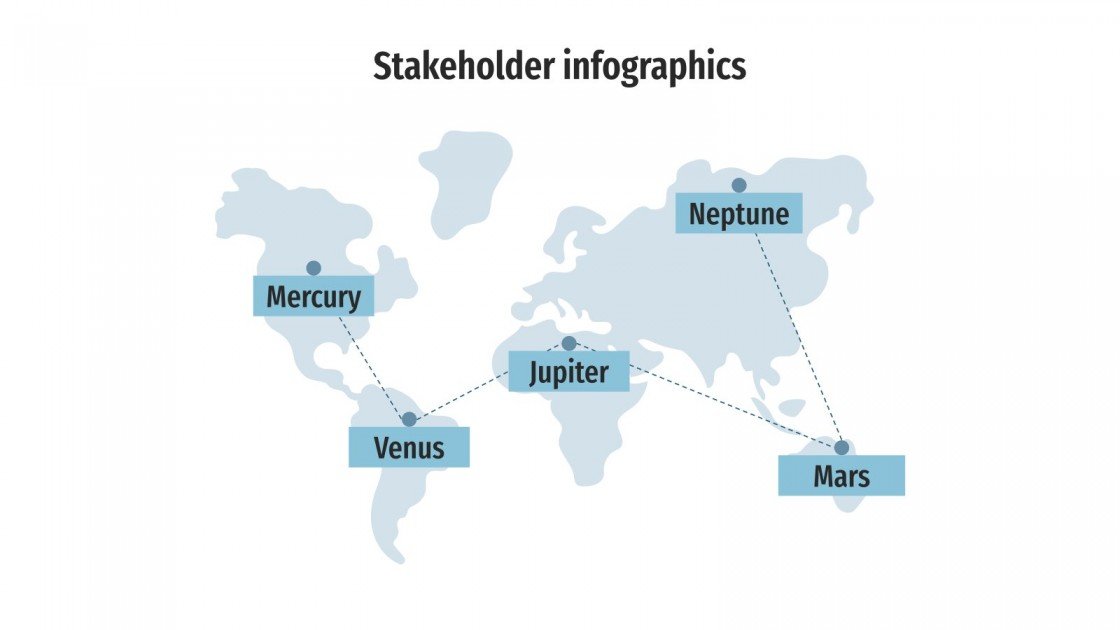 Stakeholder infographics

Neptune

Mercury

Jupiter

Venus

Mars