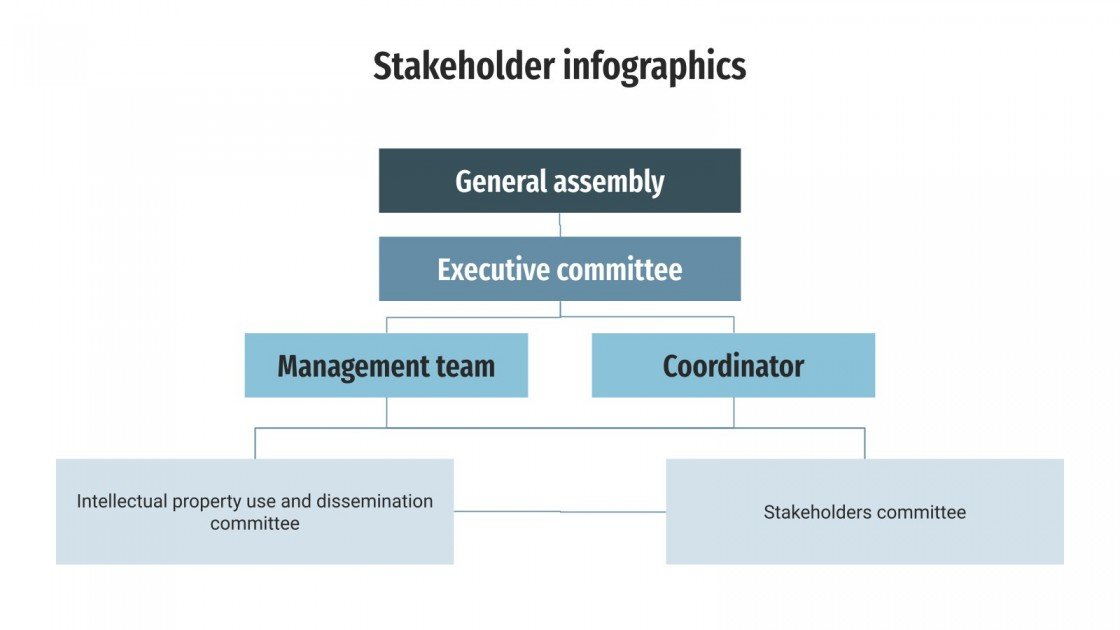 Stakeholder infographics

General assembly

Executive committee

Management team

Coordinator

Intellectual property use and dissemination committee

Stakeholders committee