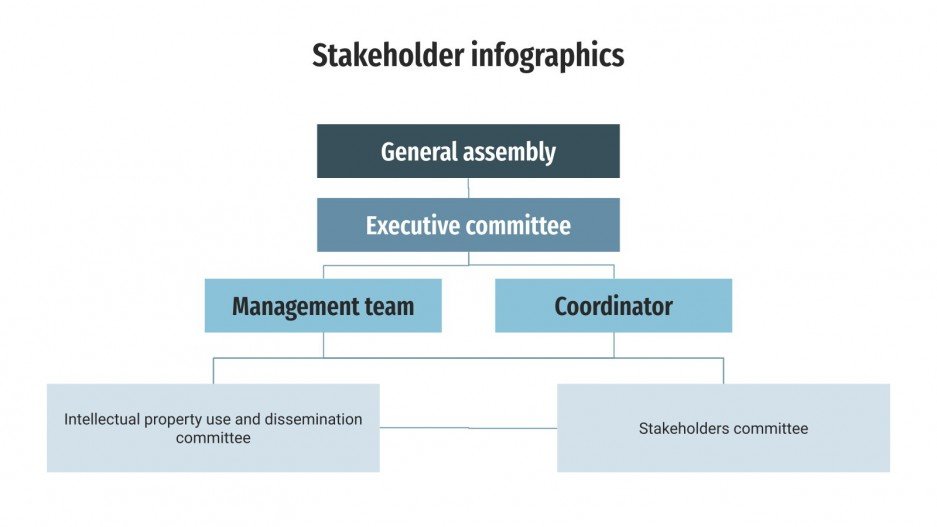 Stakeholder infographics

General assembly

Executive committee

Management team

Coordinator

Intellectual property use and dissemination committee

Stakeholders committee