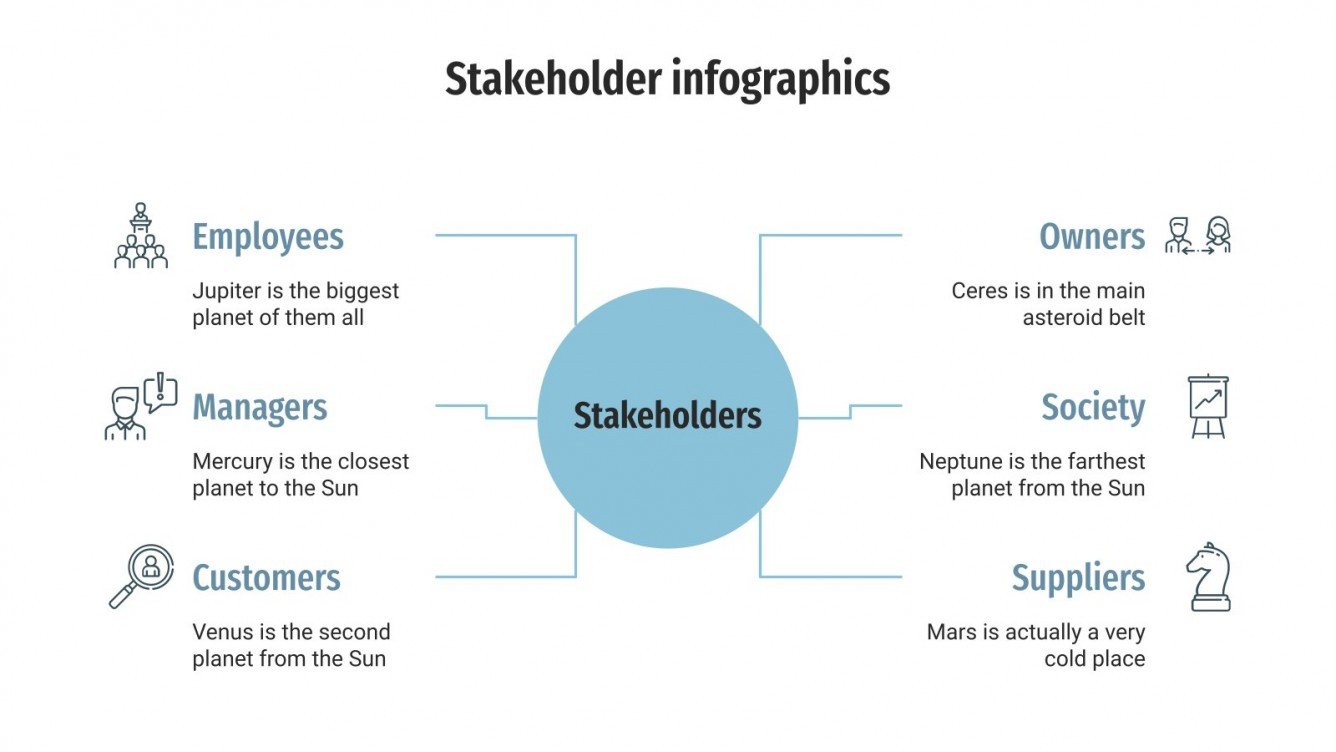 Stakeholder infographics

Employees

Jupiter is the biggest planet of them all

Managers

Mercury is the closest planet to the Sun

Customers

Venus is the second planet from the Sun

Stakeholders

Owners

Ceres is in the main asteroid belt

Society

Neptune is the farthest planet from the Sun

Suppliers

Mars is actually a very cold place