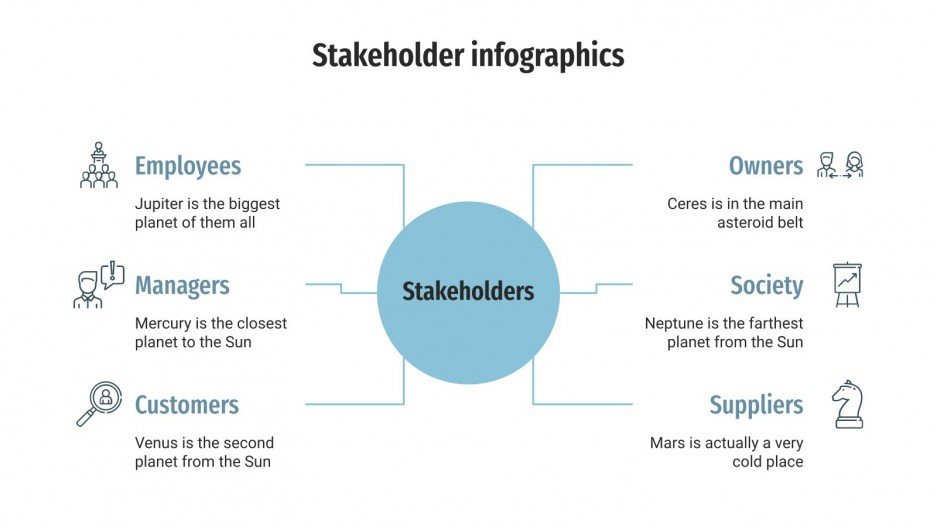 Stakeholder infographics

Employees

Jupiter is the biggest planet of them all

Managers

Mercury is the closest planet to the Sun

Customers

Venus is the second planet from the Sun

Stakeholders

Owners

Ceres is in the main asteroid belt

Society

Neptune is the farthest planet from the Sun

Suppliers

Mars is actually a very cold place