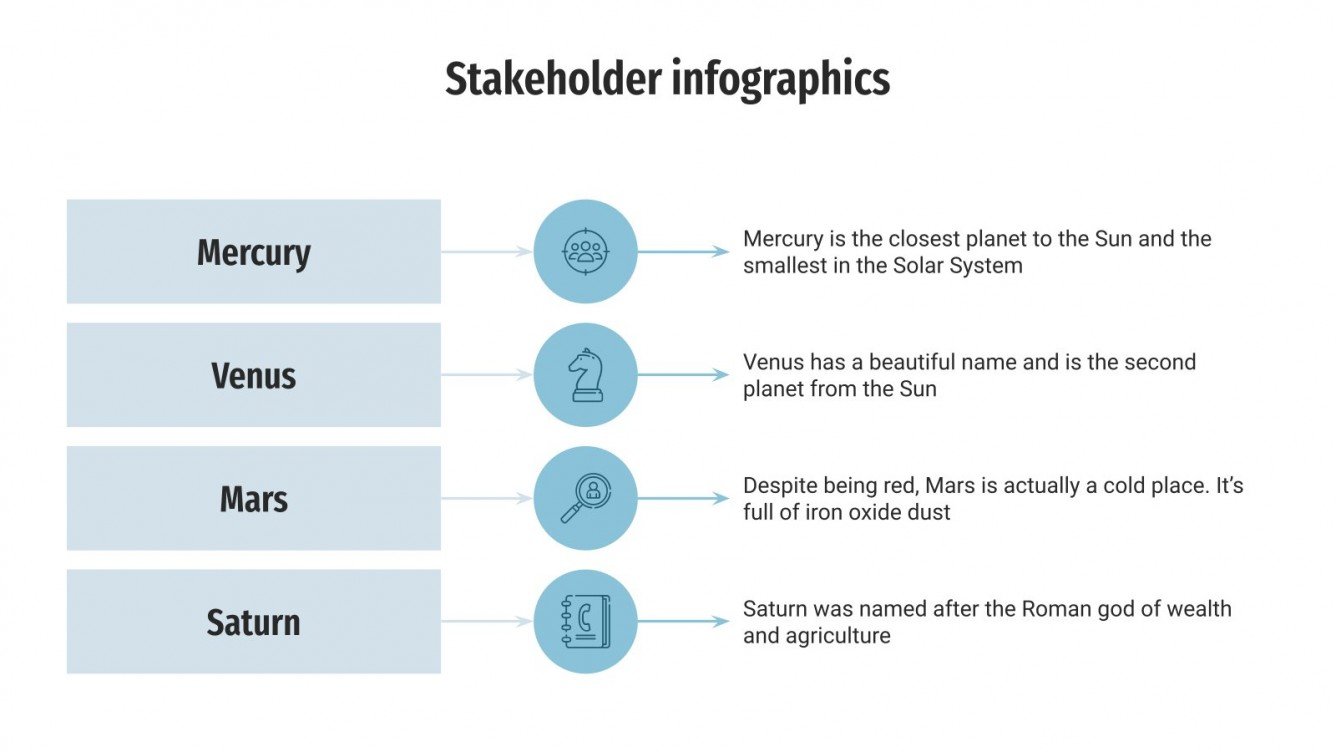 Stakeholder infographics

Mercury

Mercury is the closest planet to the Sun and the smallest in the Solar System

Venus

Venus has a beautiful name and is the second planet from the Sun

Mars

Despite being red, Mars is actually a cold place. It's full of iron oxide dust

Saturn

Saturn was named after the Roman god of wealth and agriculture