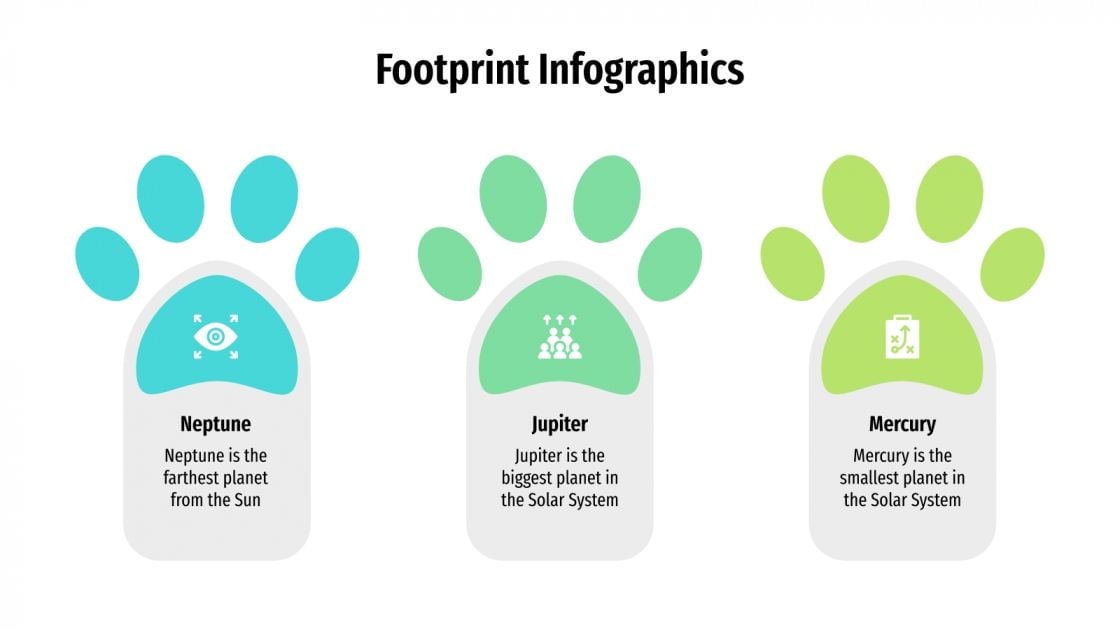 Footprint Infographics

Neptune
Neptune is the farthest planet from the Sun

Jupiter
Jupiter is the biggest planet in the Solar System

Mercury
Mercury is the smallest planet in the Solar System