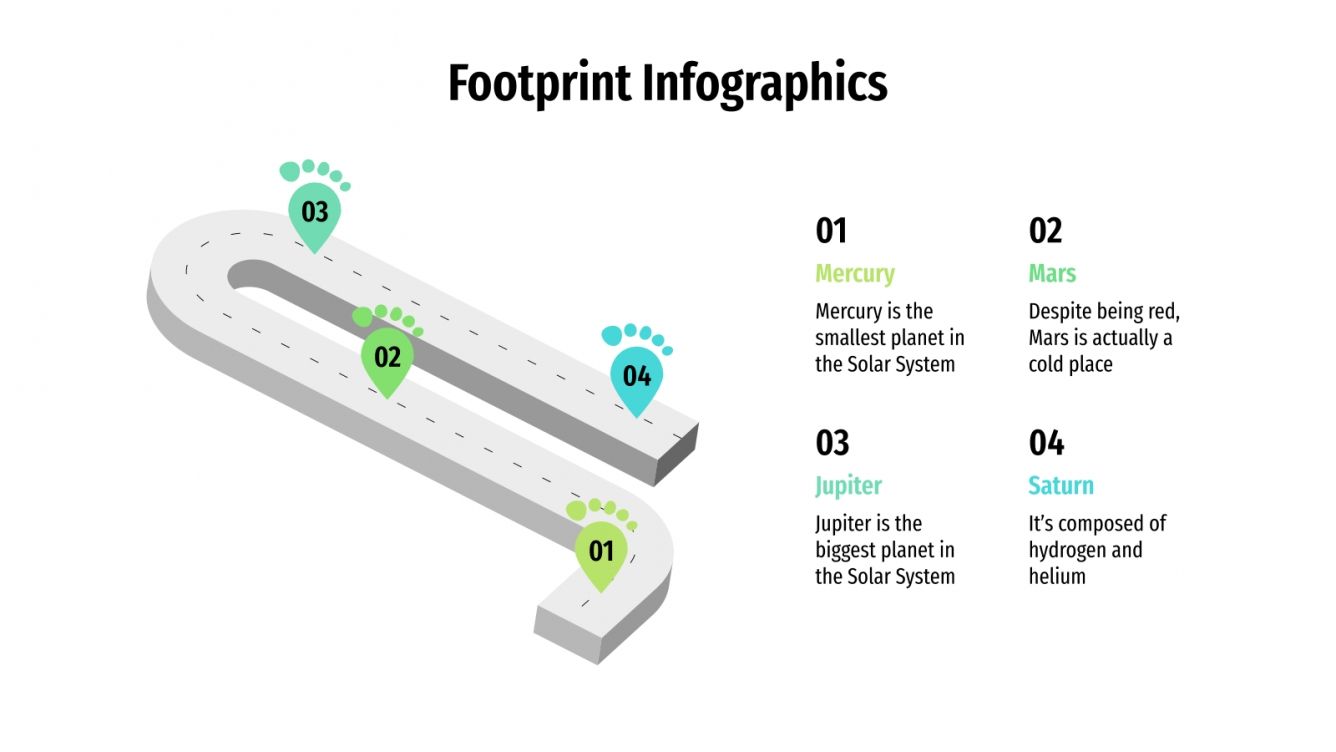 Footprint Infographics

03

02

04

01

01
Mercury
Mercury is the smallest planet in the Solar System

02
Mars
Despite being red, Mars is actually a cold place

03
Jupiter
Jupiter is the biggest planet in the Solar System

04
Saturn
It's composed of hydrogen and helium