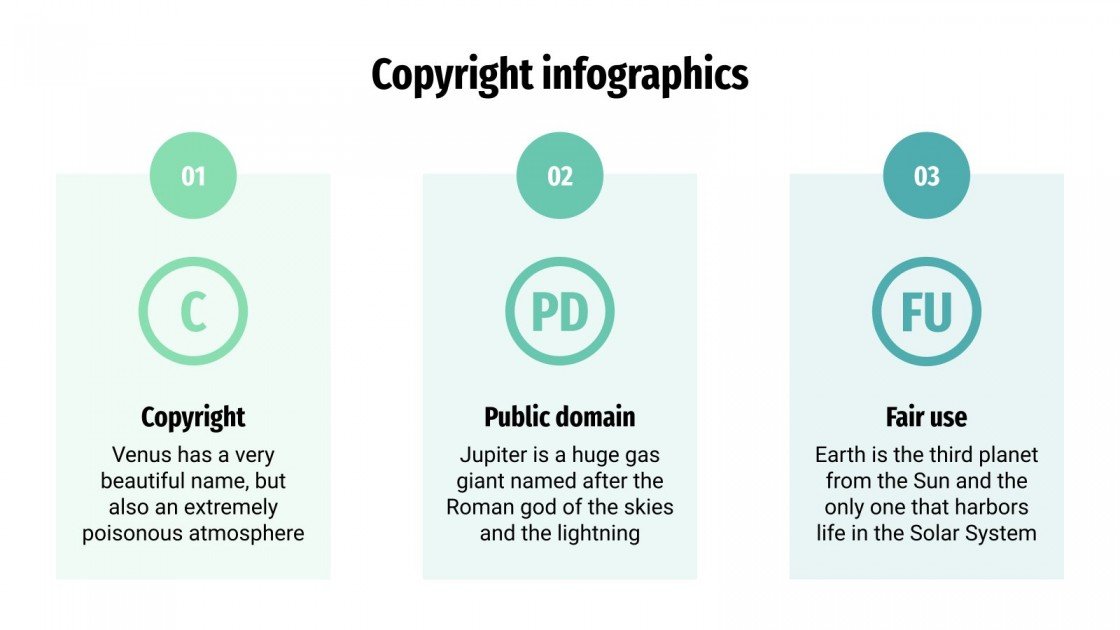 Copyright infographics

01

C

Copyright

Venus has a very beautiful name, but also an extremely poisonous atmosphere

02

PD

Public domain

Jupiter is a huge gas giant named after the Roman god of the skies and the lightning

03

FU

Fair use

Earth is the third planet from the Sun and the only one that harbors life in the Solar System