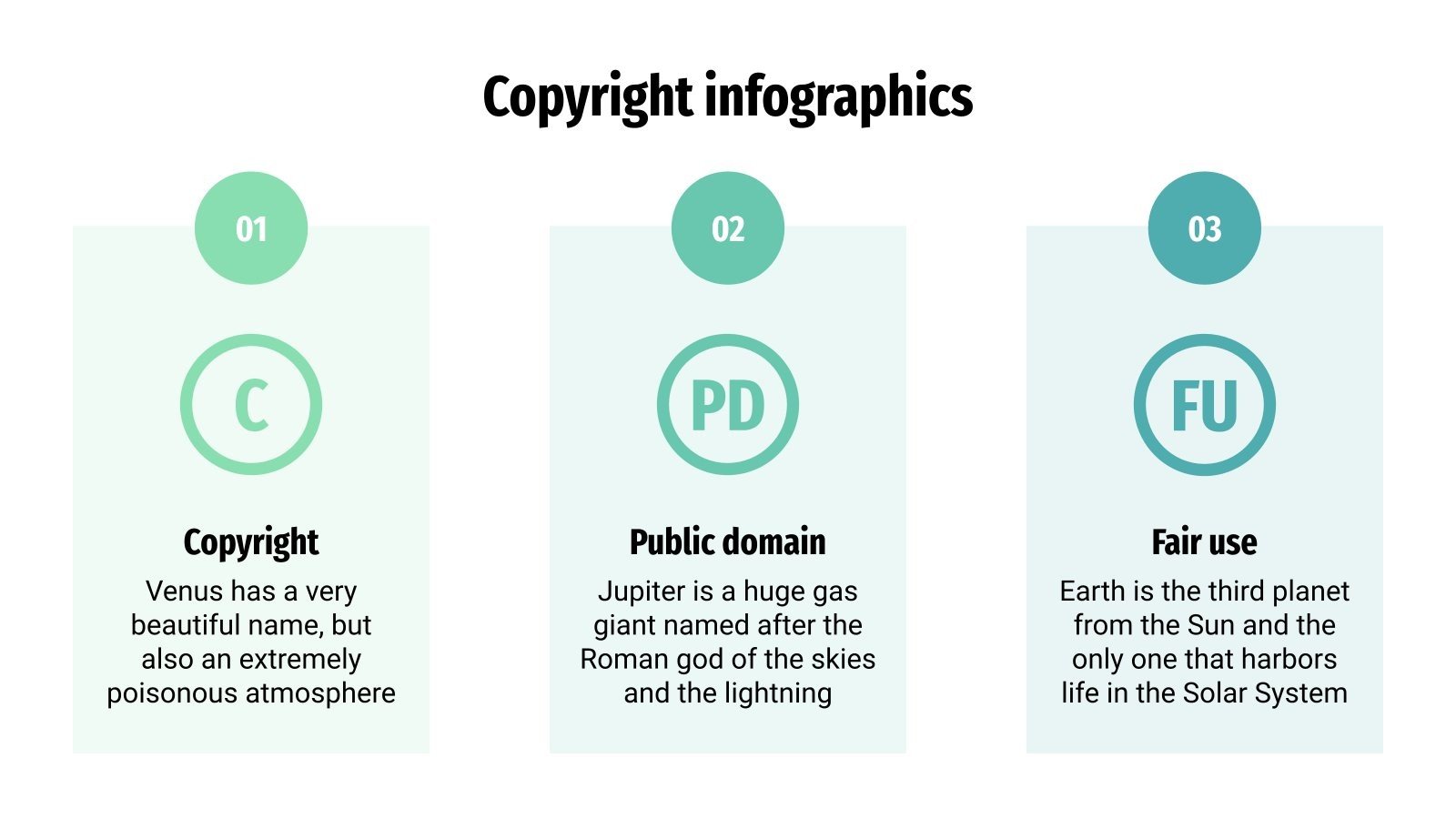 Copyright infographics

01

C

Copyright

Venus has a very beautiful name, but also an extremely poisonous atmosphere

02

PD

Public domain

Jupiter is a huge gas giant named after the Roman god of the skies and the lightning

03

FU

Fair use

Earth is the third planet from the Sun and the only one that harbors life in the Solar System