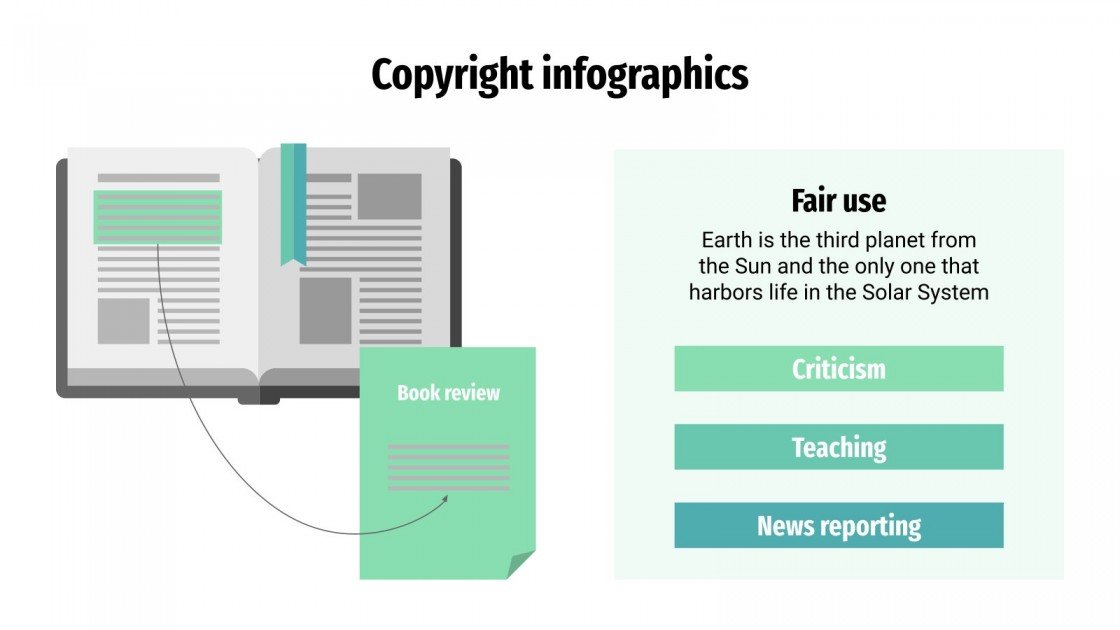 Copyright infographics

Book review

Fair use

Earth is the third planet from the Sun and the only one that harbors life in the Solar System

Criticism

Teaching

News reporting