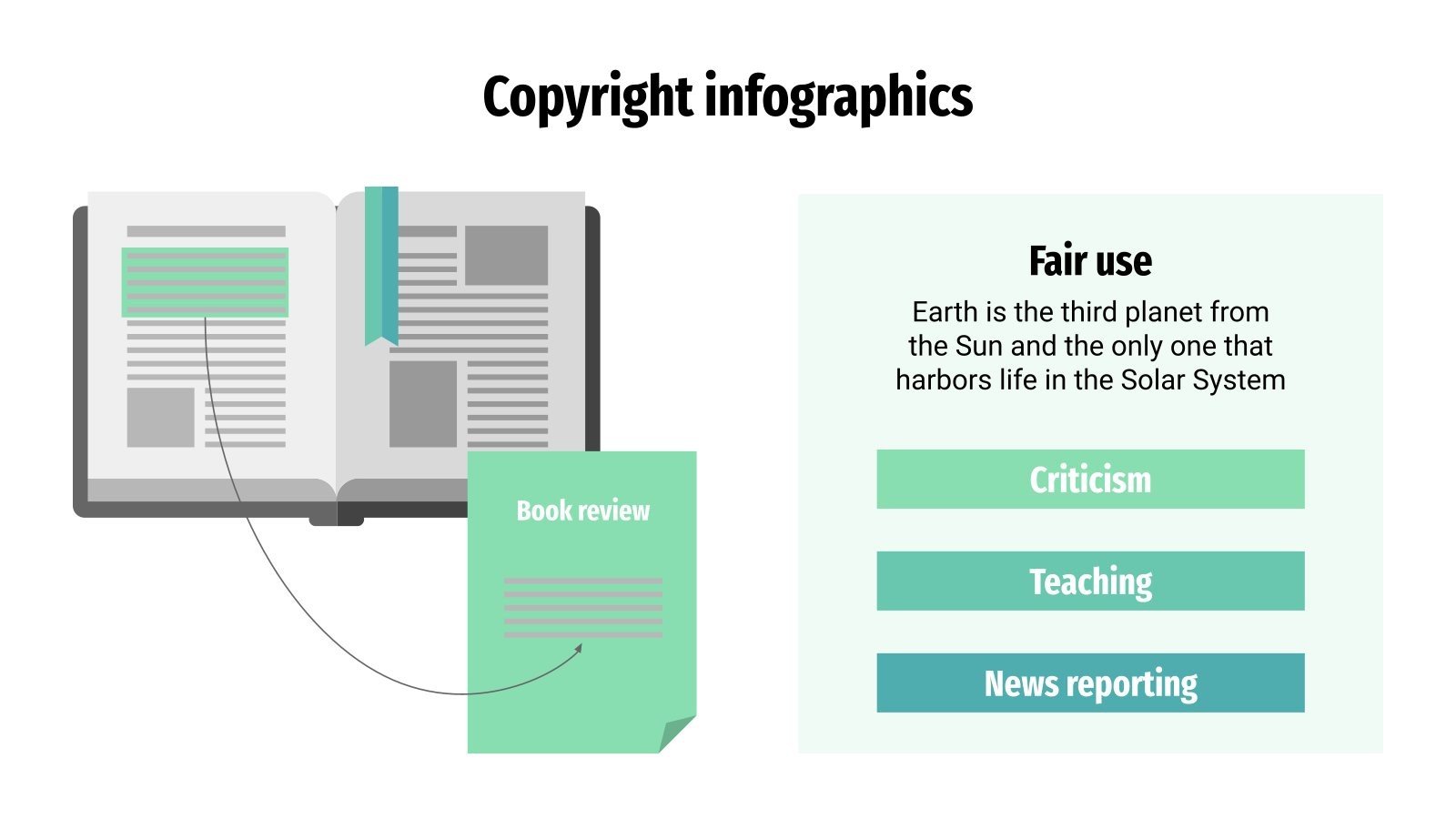 Copyright infographics

Book review

Fair use

Earth is the third planet from the Sun and the only one that harbors life in the Solar System

Criticism

Teaching

News reporting