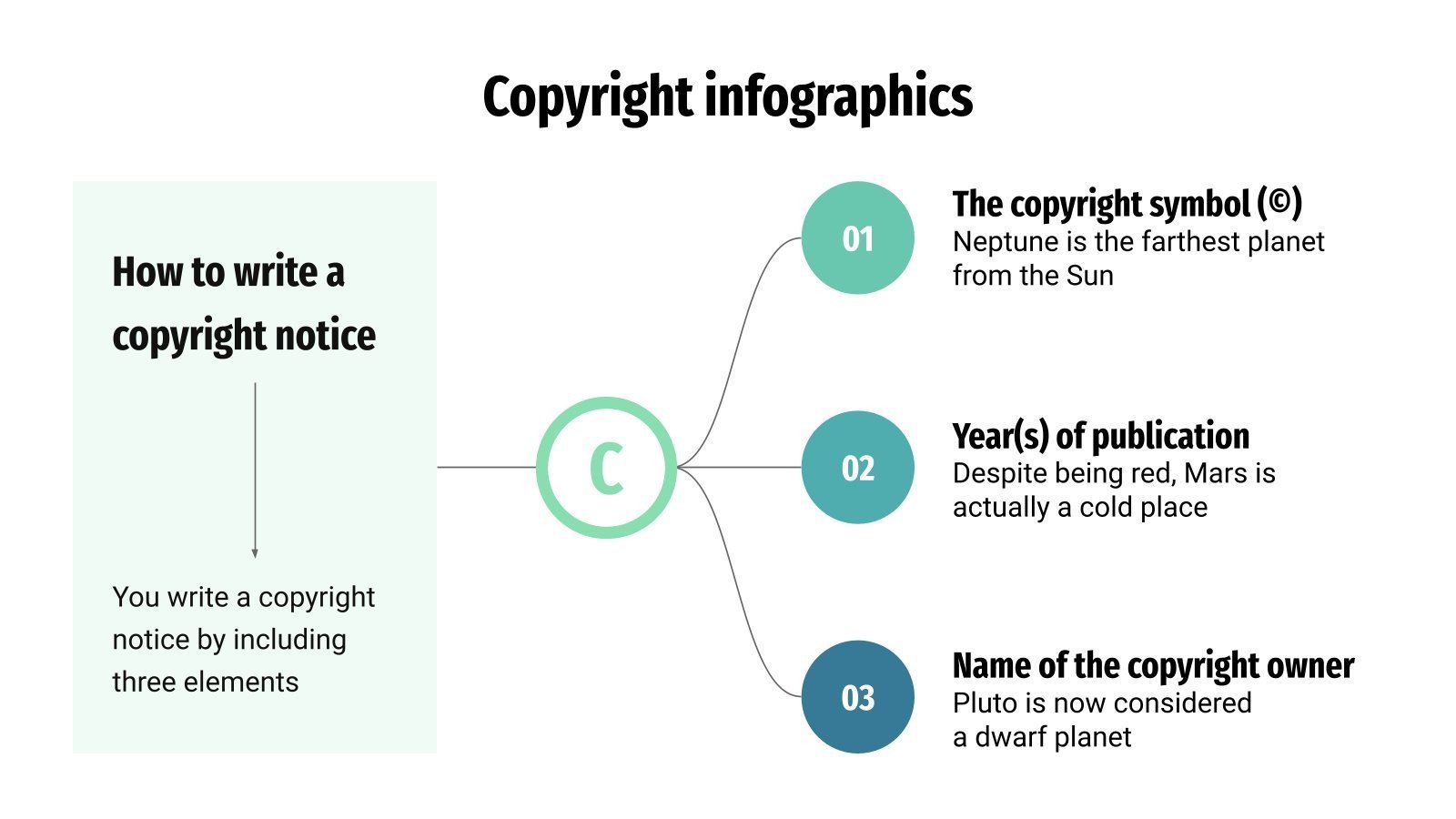 Copyright infographics

How to write a copyright notice

You write a copyright notice by including three elements

C

01

The copyright symbol (©)
Neptune is the farthest planet from the Sun

02

Year(s) of publication
Despite being red, Mars is actually a cold place

03

Name of the copyright owner
Pluto is now considered a dwarf planet