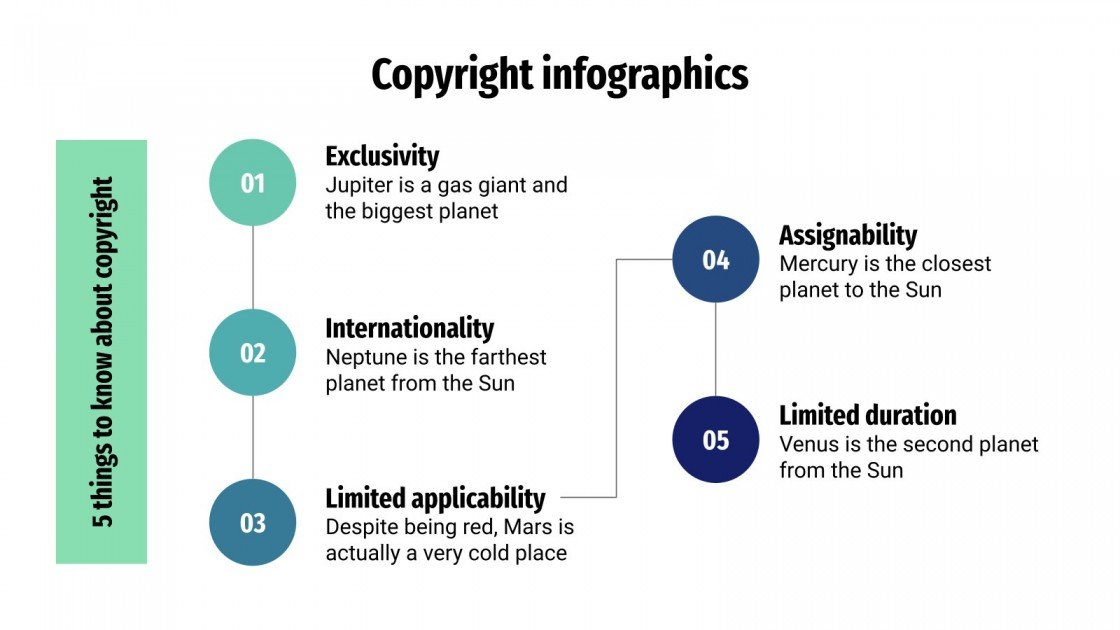 Copyright infographics

5 things to know about copyright

01
Exclusivity
Jupiter is a gas giant and the biggest planet

02
Internationality
Neptune is the farthest planet from the Sun

03
Limited applicability
Despite being red, Mars is actually a very cold place

04
Assignability
Mercury is the closest planet to the Sun

05
Limited duration
Venus is the second planet from the Sun