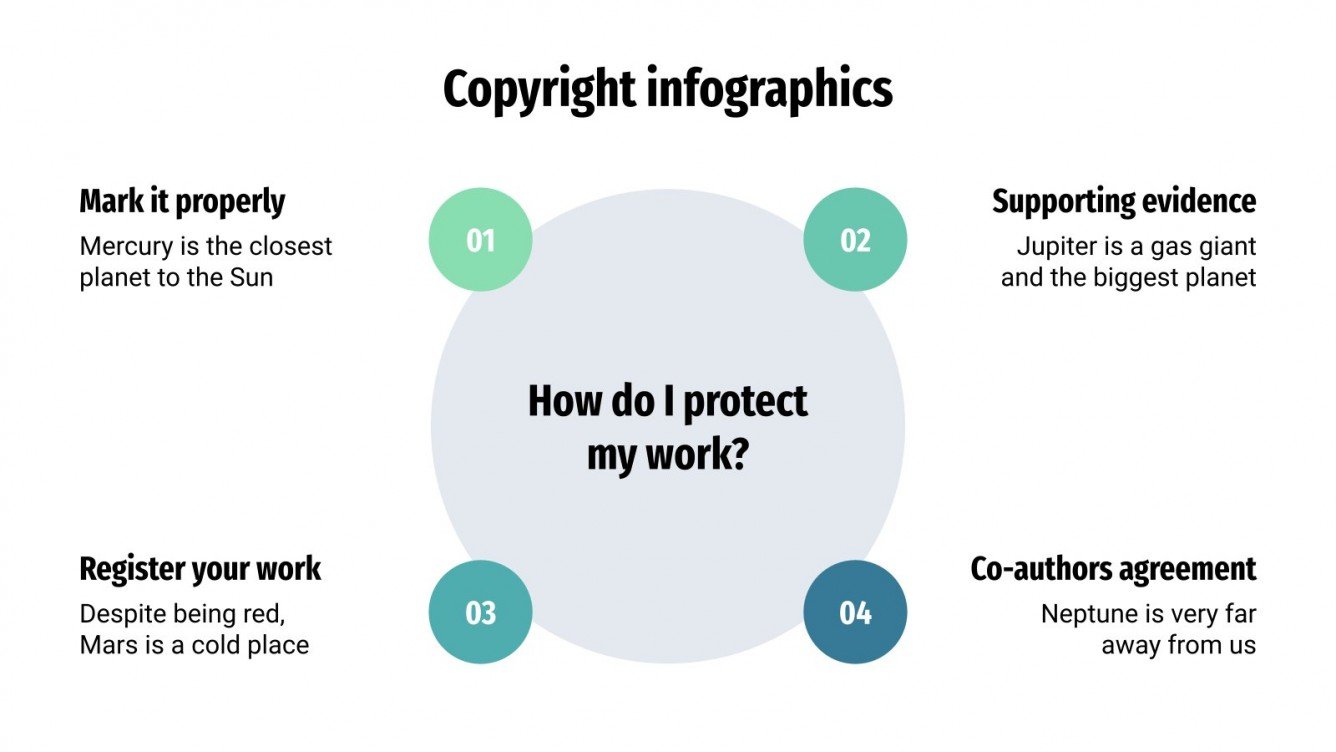 Copyright infographics

Mark it properly
Mercury is the closest planet to the Sun

01

02

Supporting evidence
Jupiter is a gas giant and the biggest planet

How do I protect my work?

Register your work
Despite being red, Mars is a cold place

03

04

Co-authors agreement
Neptune is very far away from us