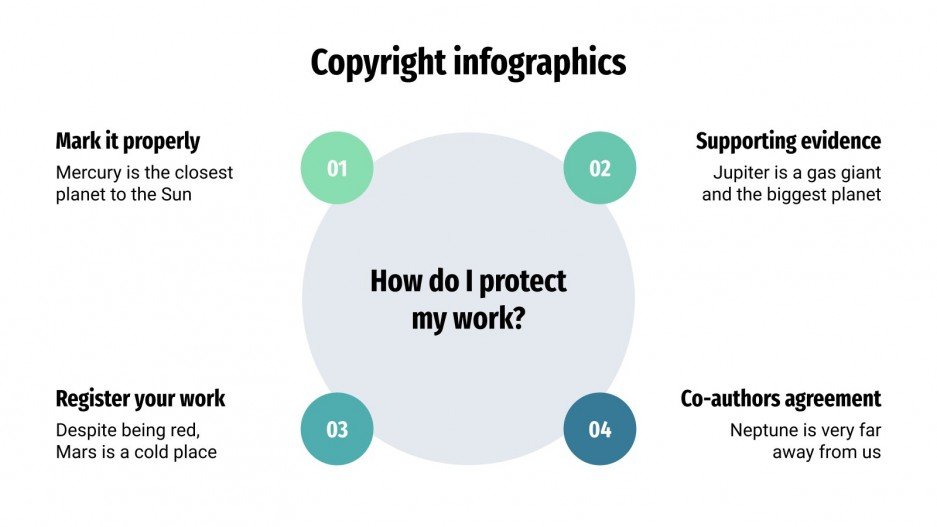 Copyright infographics

Mark it properly
Mercury is the closest planet to the Sun

01

02

Supporting evidence
Jupiter is a gas giant and the biggest planet

How do I protect my work?

Register your work
Despite being red, Mars is a cold place

03

04

Co-authors agreement
Neptune is very far away from us