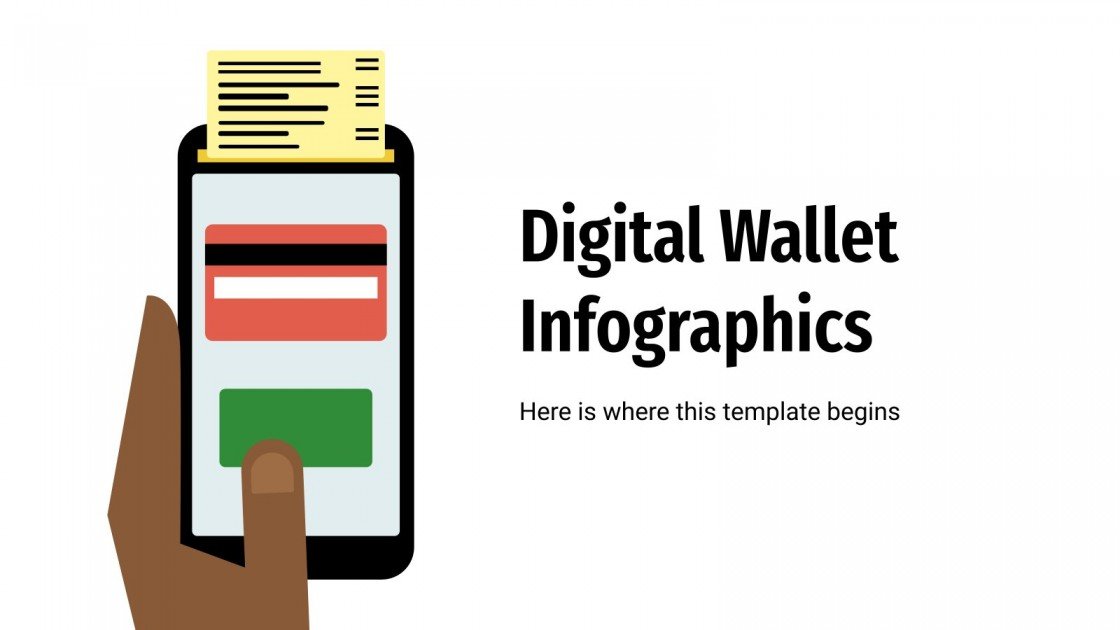 Digital Wallet Infographics

Here is where this template begins