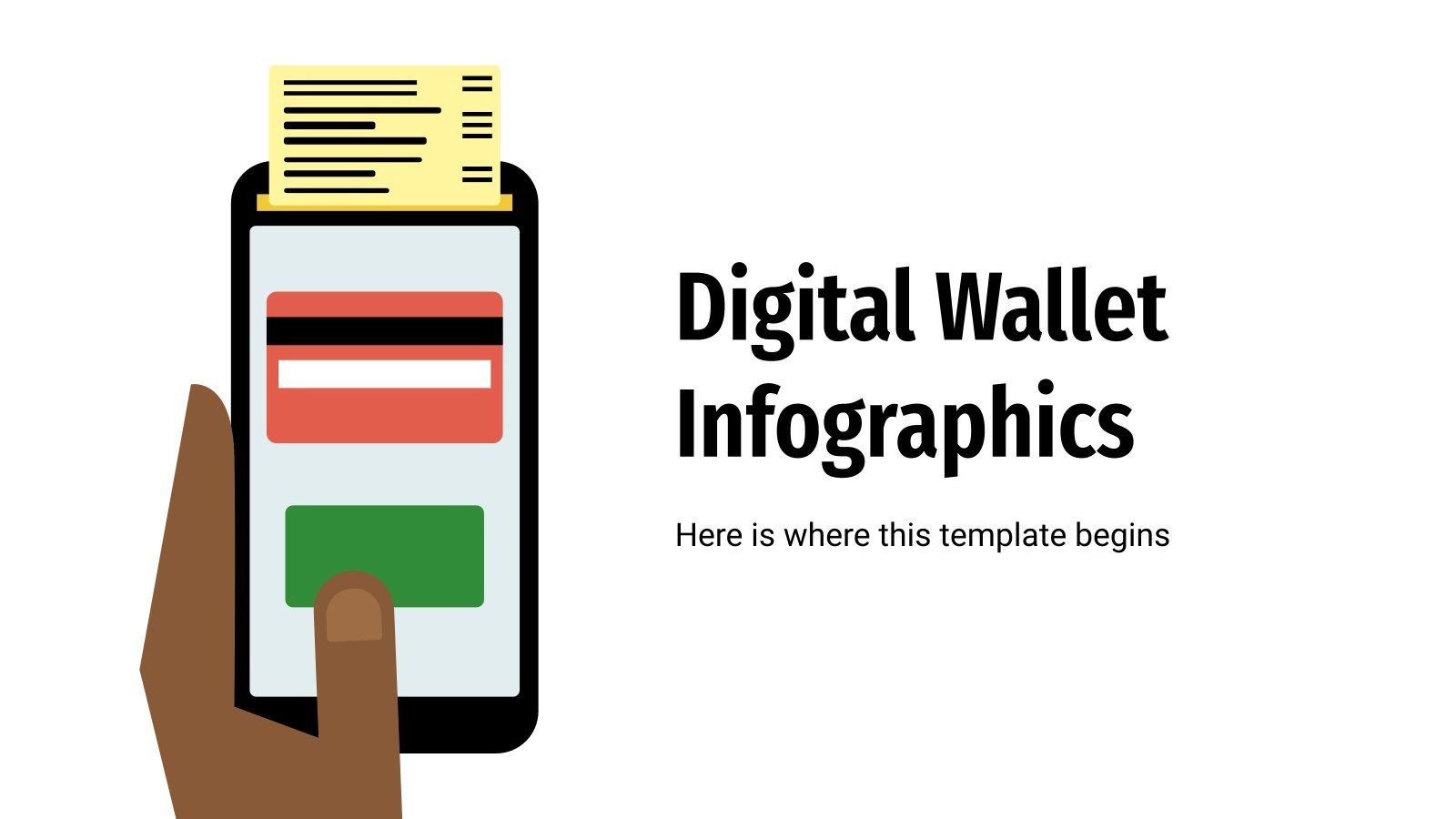 Digital Wallet Infographics

Here is where this template begins